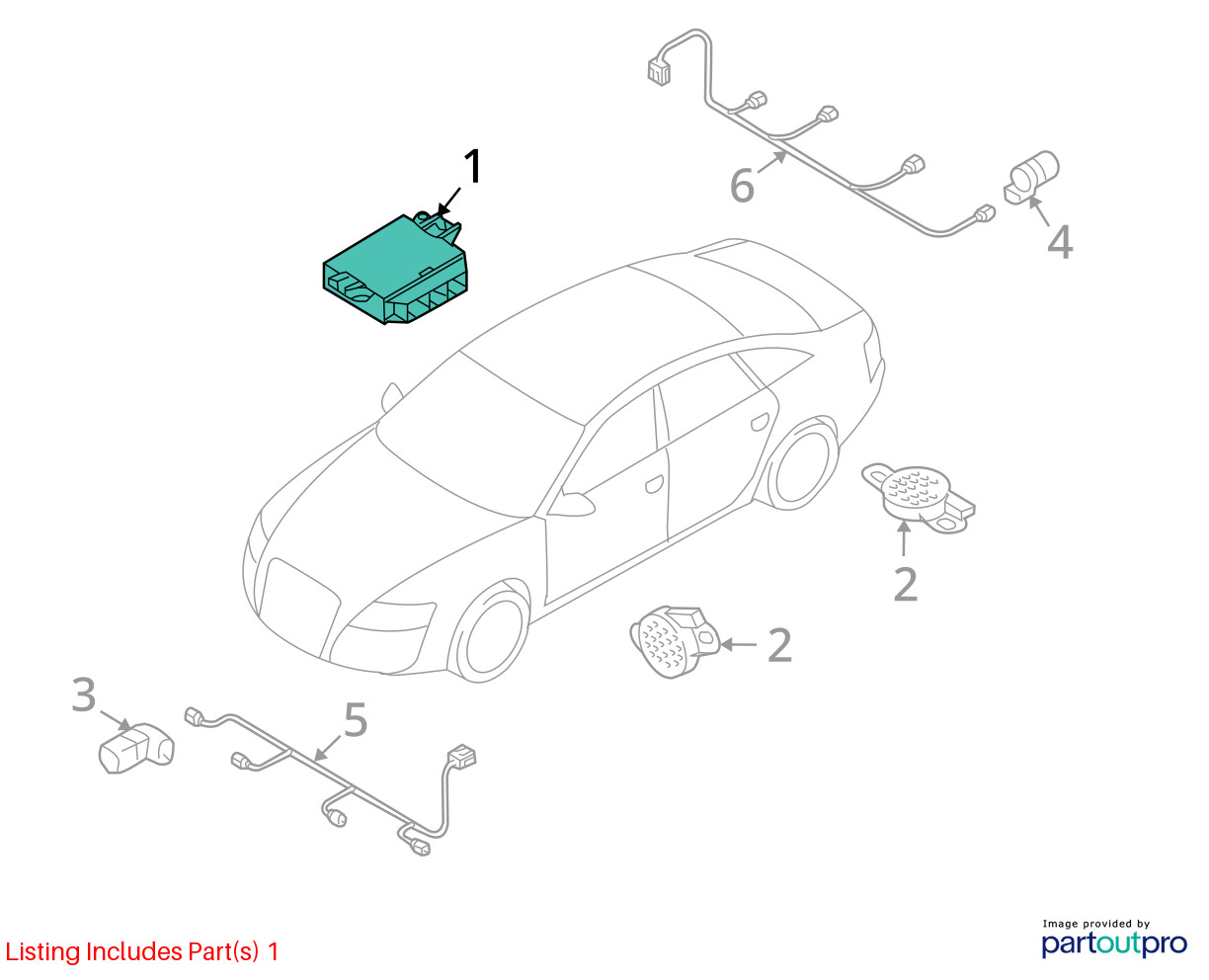 1
6
4
2
2
3
5

Listing Includes Part(s) 1

Image provided by
partoutpro