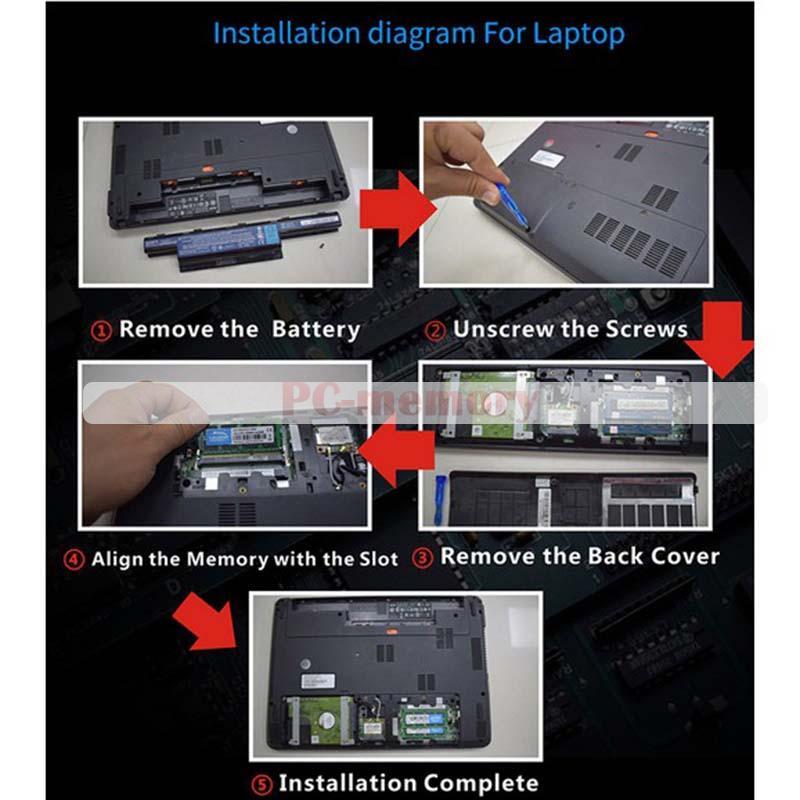 Installation diagram For Laptop

① Remove the Battery

② Unscrew the Screws

PC-memory

④ Align the Memory with the Slot

③ Remove the Back Cover

⑤ Installation Complete