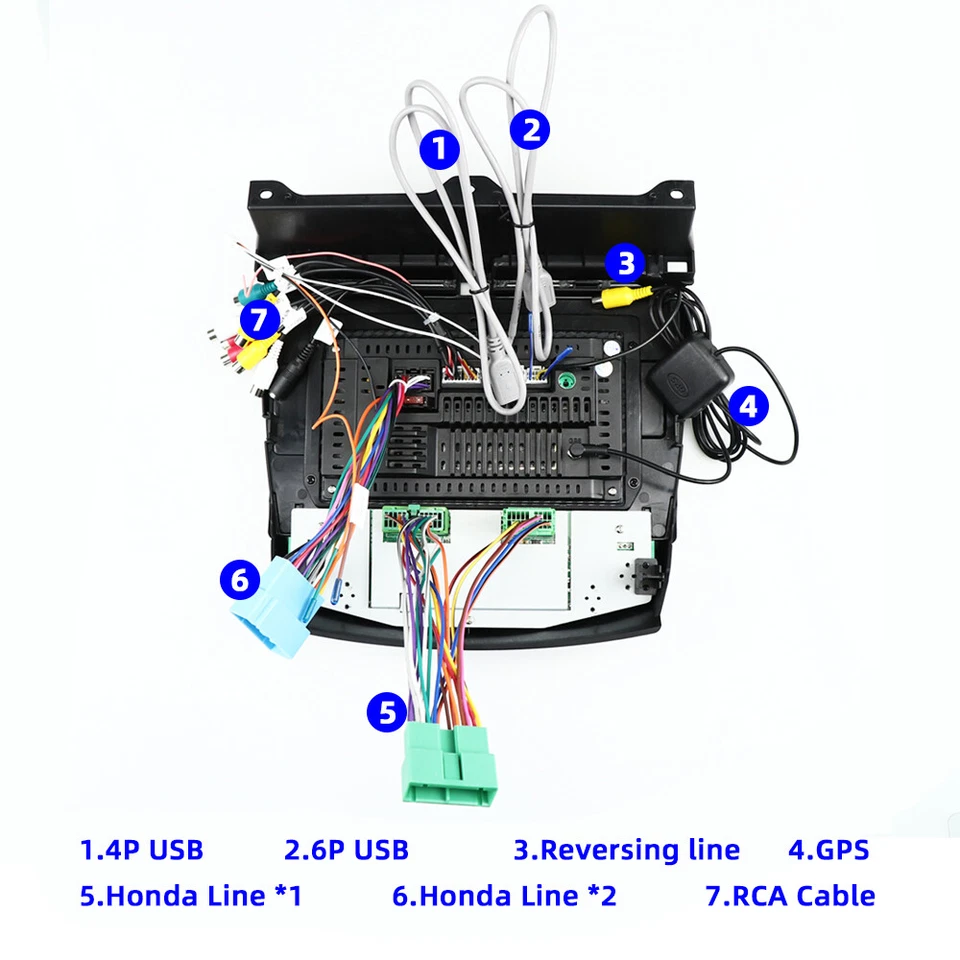 1
2
3
7
4
6
5

1.4P USB 2.6P USB 3.Reversing line 4.GPS
5.Honda Line *1 6.Honda Line *2 7.RCA Cable