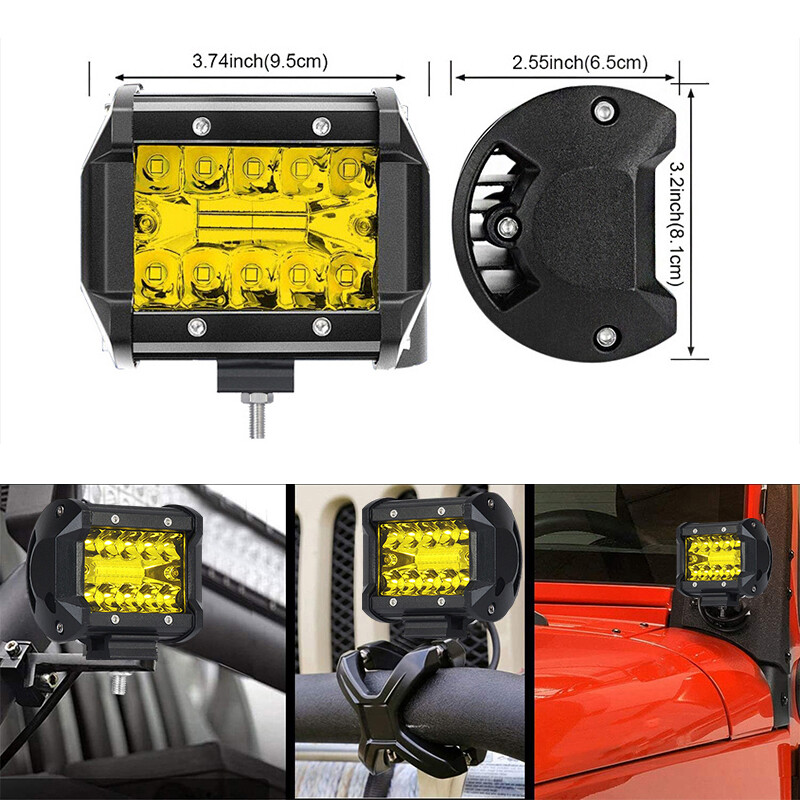 3.74inch(9.5cm)

2.55inch(6.5cm)

3.2inch(8.1cm)