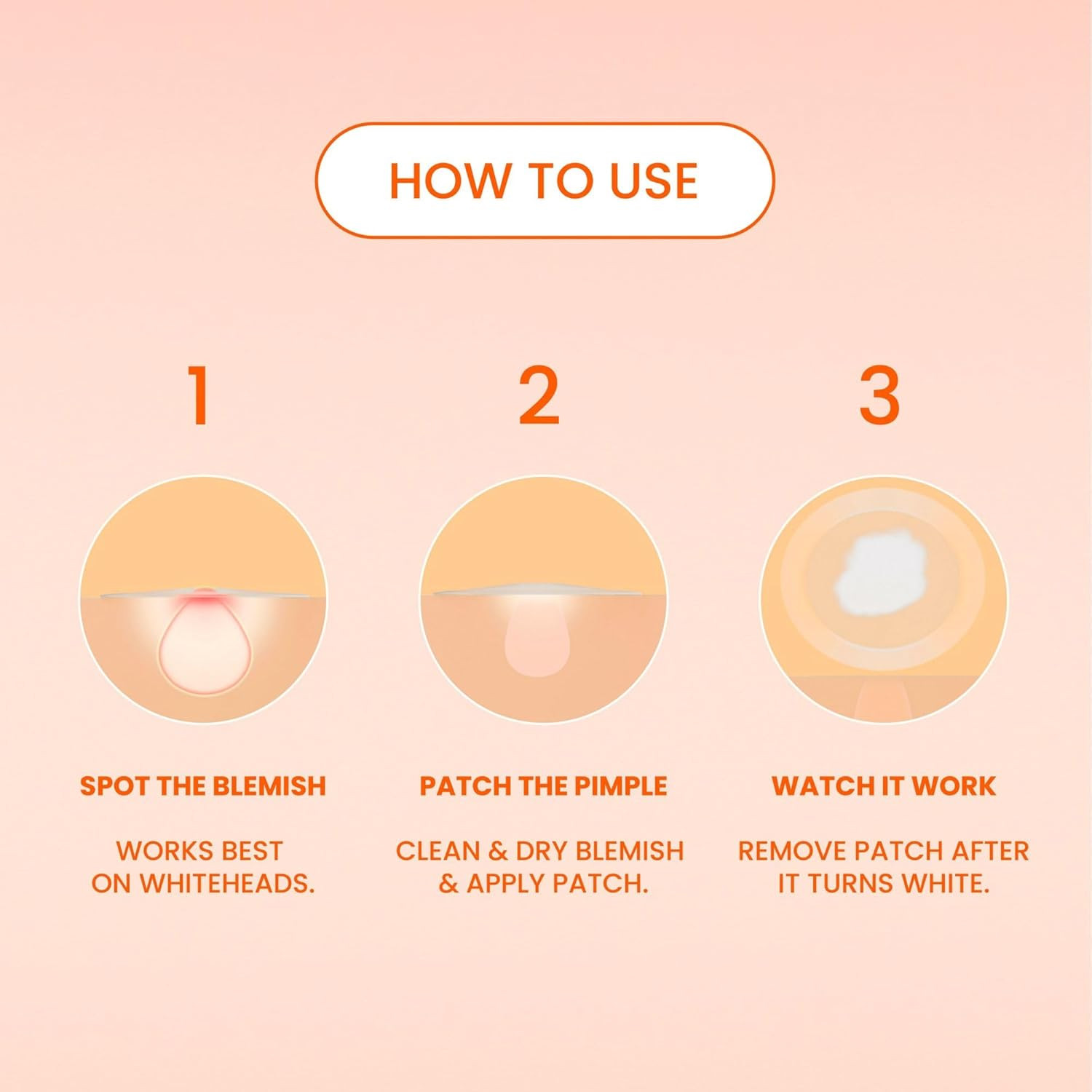 HOW TO USE

1

SPOT THE BLEMISH

WORKS BEST ON WHITEHEADS.

2

PATCH THE PIMPLE

CLEAN & DRY BLEMISH & APPLY PATCH.

3

WATCH IT WORK

REMOVE PATCH AFTER IT TURNS WHITE.