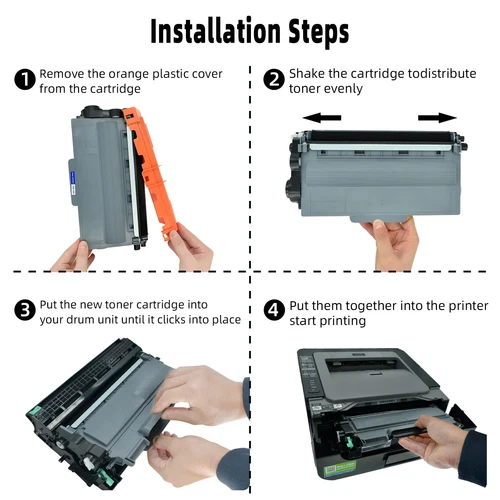 Installation Steps

1 Remove the orange plastic cover from the cartridge

2 Shake the cartridge todistribute toner evenly

3 Put the new toner cartridge into your drum unit until it clicks into place

4 Put them together into the printer start printing