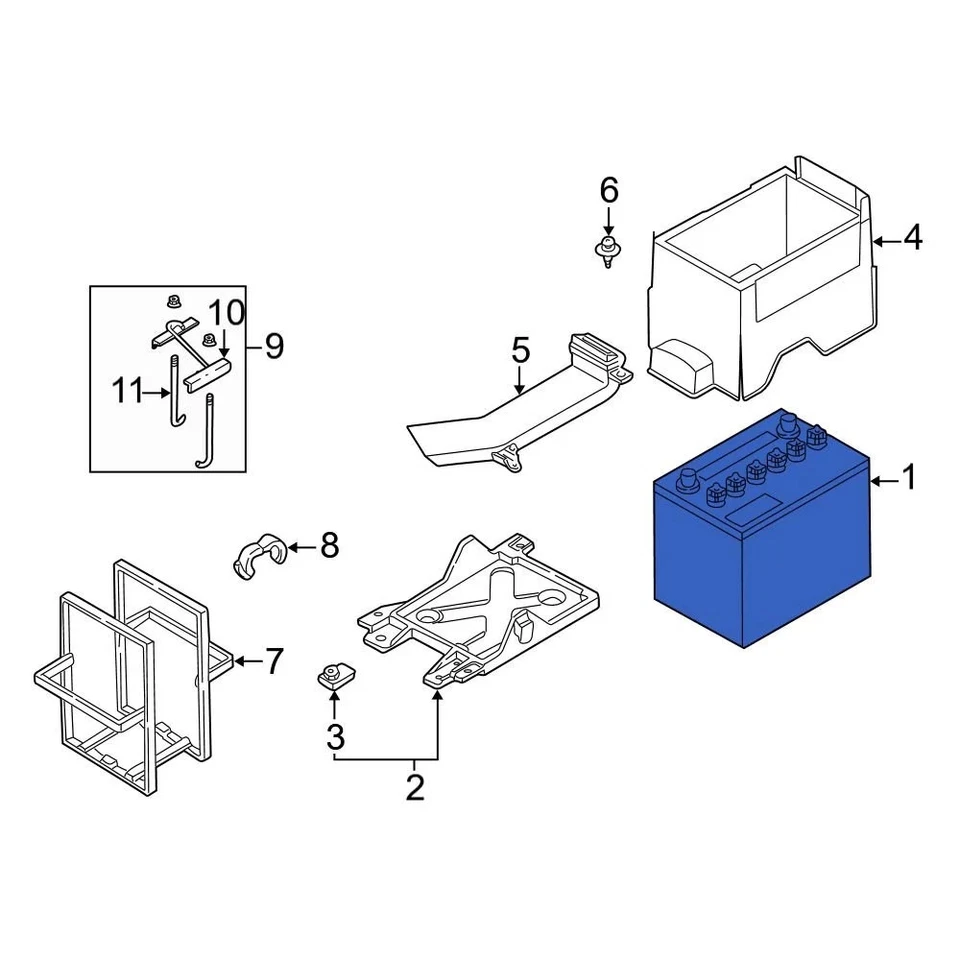 6
4
10
9
11
5
1
8
7
3
2