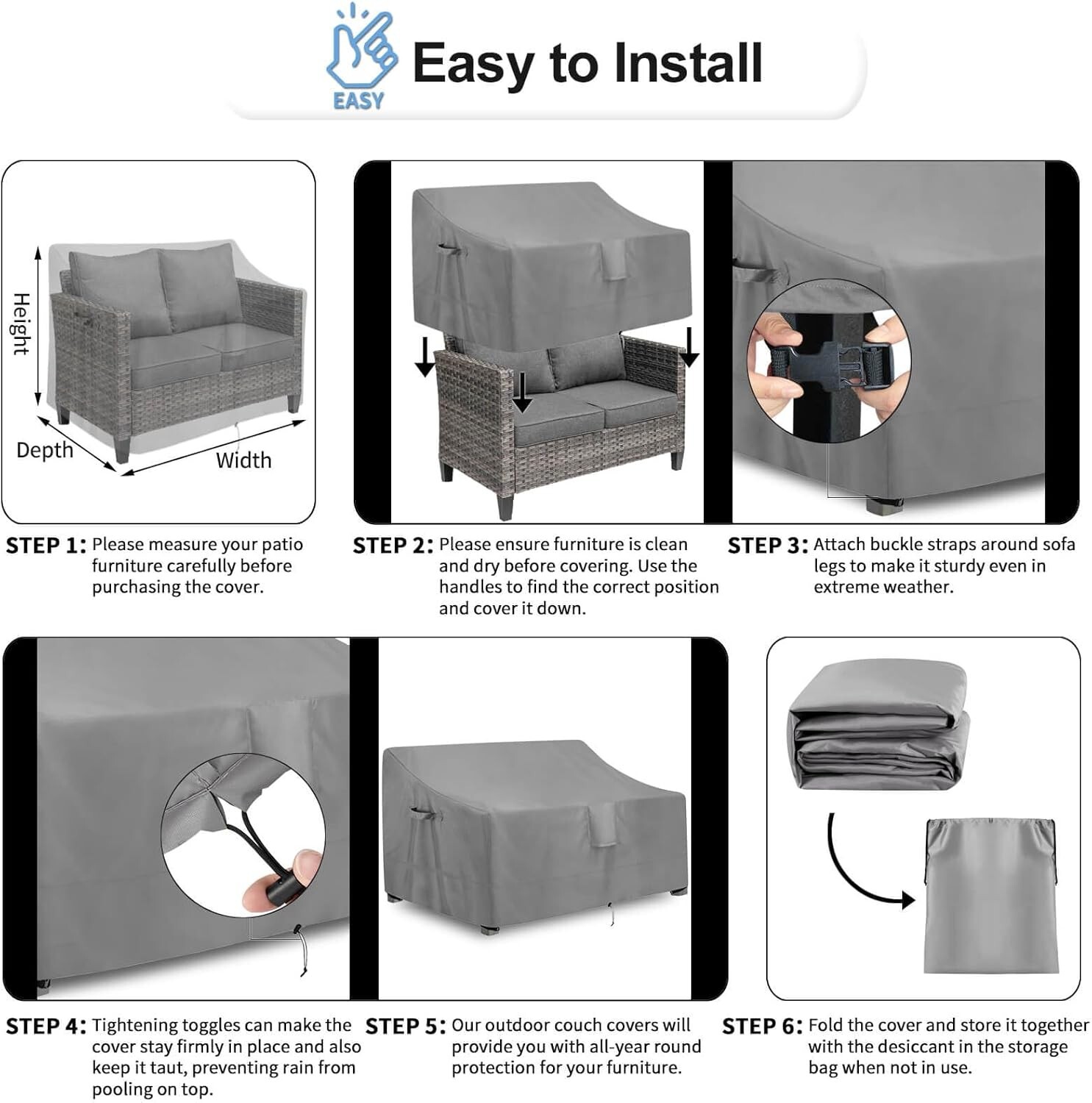 EASY

Easy to Install

Height

Depth

Width

STEP 1: Please measure your patio furniture carefully before purchasing the cover.

STEP 2: Please ensure furniture is clean and dry before covering. Use the handles to find the correct position and cover it down.

STEP 3: Attach buckle straps around sofa legs to make it sturdy even in extreme weather.

STEP 4: Tightening toggles can make the cover stay firmly in place and also keep it taut, preventing rain from pooling on top.

STEP 5: Our outdoor couch covers will provide you with all-year round protection for your furniture.

STEP 6: Fold the cover and store it together with the desiccant in the storage bag when not in use.