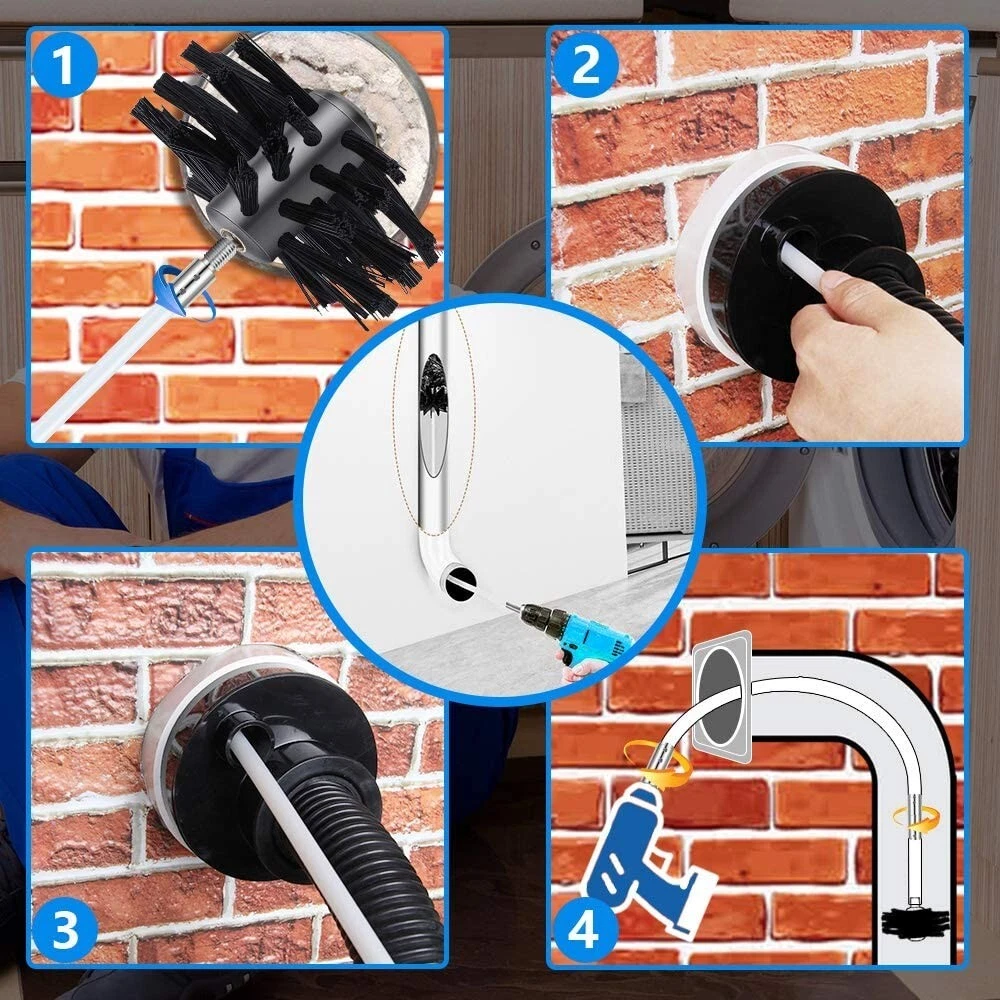 1

2

3

4