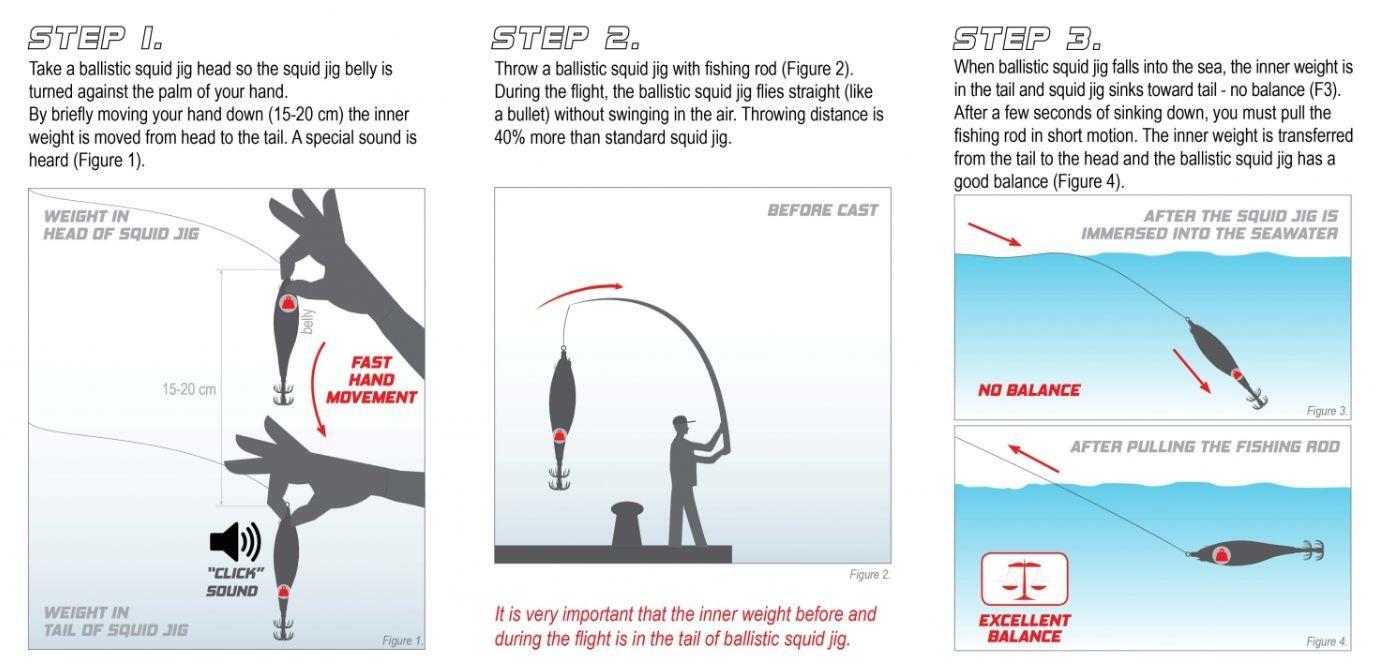 STEP 1.

Take a ballistic squid jig head so the squid jig belly is turned against the palm of your hand.
By briefly moving your hand down (15-20 cm) the inner weight is moved from head to the tail. A special sound is heard (Figure 1).

WEIGHT IN HEAD OF SQUID JIG

belly

15-20 cm

FAST HAND MOVEMENT

"CLICK" SOUND

WEIGHT IN TAIL OF SQUID JIG

Figure 1.

STEP 2.

Throw a ballistic squid jig with fishing rod (Figure 2). During the flight, the ballistic squid jig flies straight (like a bullet) without swinging in the air. Throwing distance is 40% more than standard squid jig.

BEFORE CAST

Figure 2.

It is very important that the inner weight before and during the flight is in the tail of ballistic squid jig.

STEP 3.

When ballistic squid jig falls into the sea, the inner weight is in the tail and squid jig sinks toward tail - no balance (F3). After a few seconds of sinking down, you must pull the fishing rod in short motion. The inner weight is transferred from the tail to the head and the ballistic squid jig has a good balance (Figure 4).

AFTER THE SQUID JIG IS IMMERSED INTO THE SEAWATER

NO BALANCE

Figure 3.

AFTER PULLING THE FISHING ROD

EXCELLENT BALANCE

Figure 4.