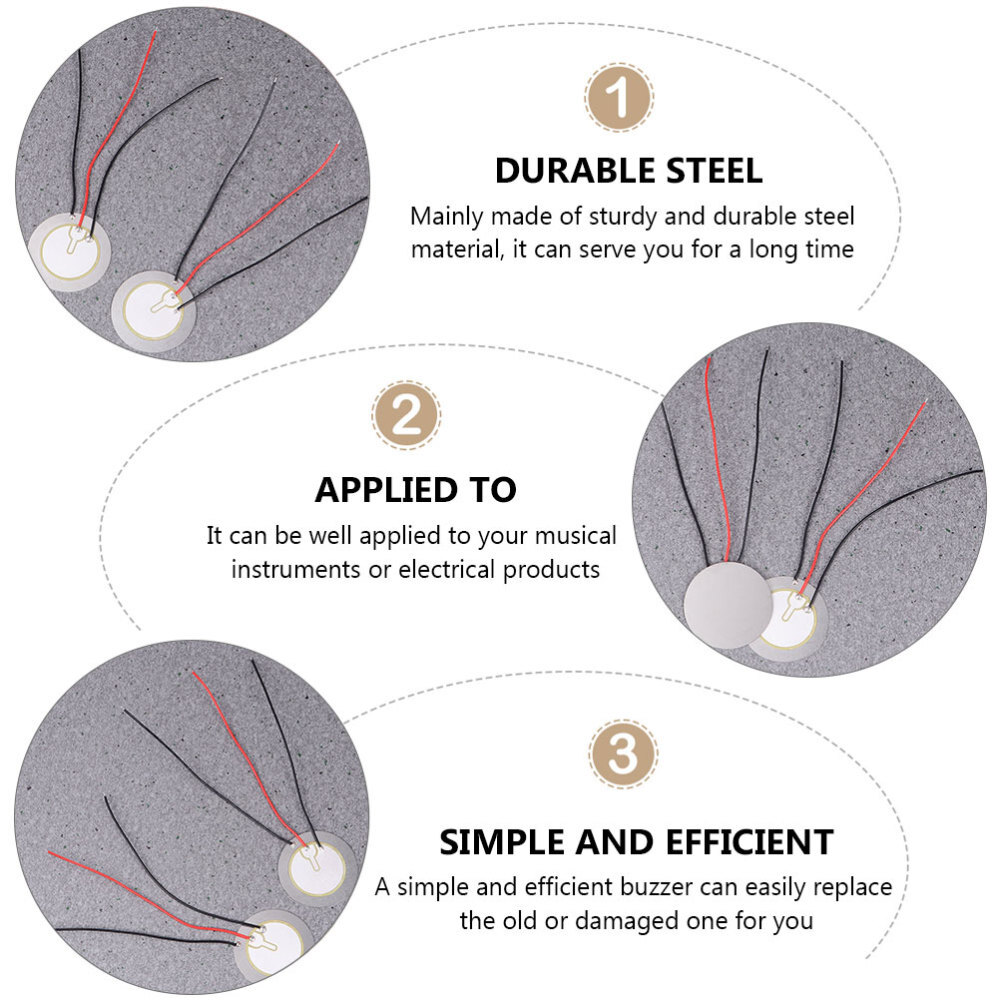 1

DURABLE STEEL

Mainly made of sturdy and durable steel material, it can serve you for a long time

2

APPLIED TO

It can be well applied to your musical instruments or electrical products

3

SIMPLE AND EFFICIENT

A simple and efficient buzzer can easily replace the old or damaged one for you