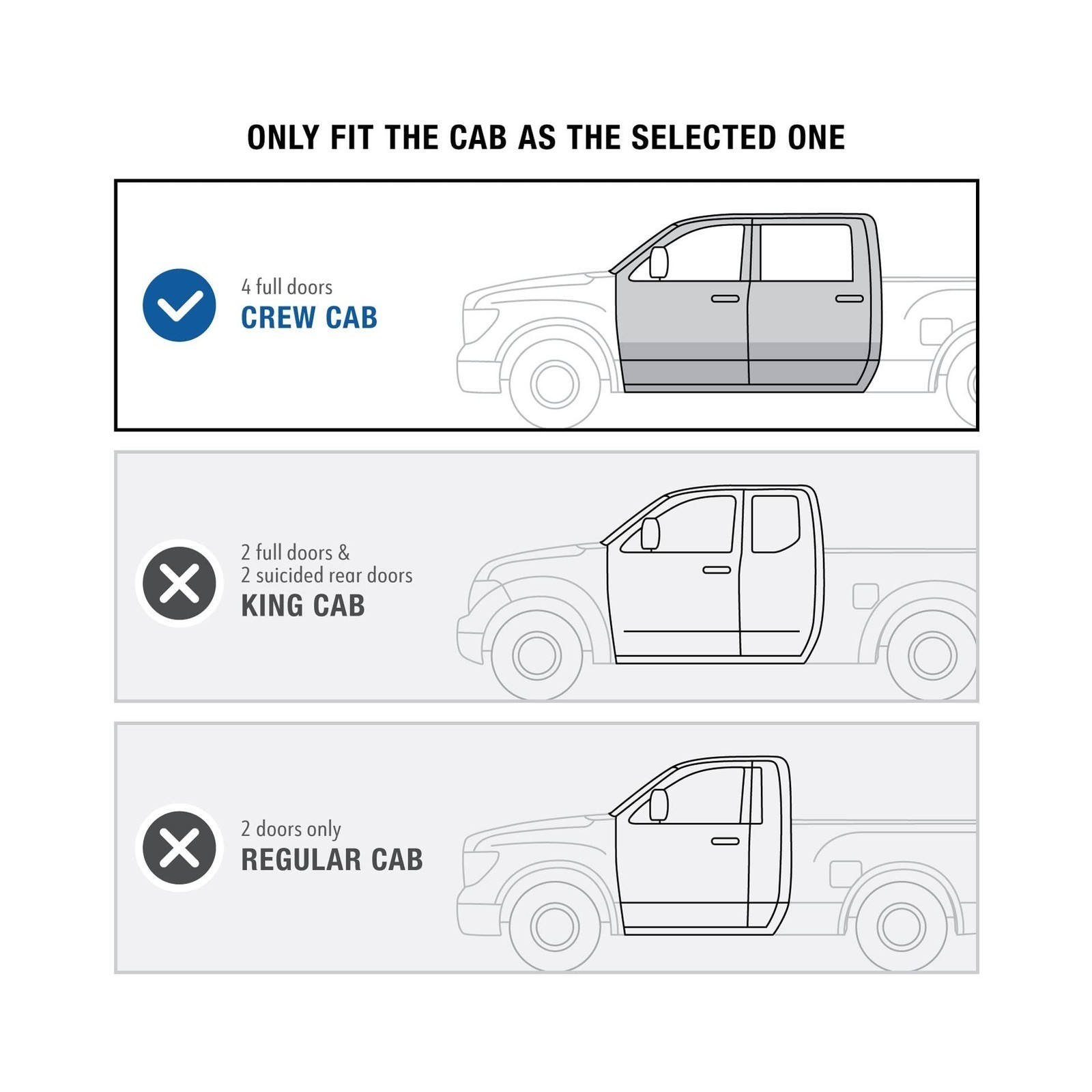 ONLY FIT THE CAB AS THE SELECTED ONE

4 full doors
CREW CAB

2 full doors &
2 suicided rear doors
KING CAB

2 doors only
REGULAR CAB