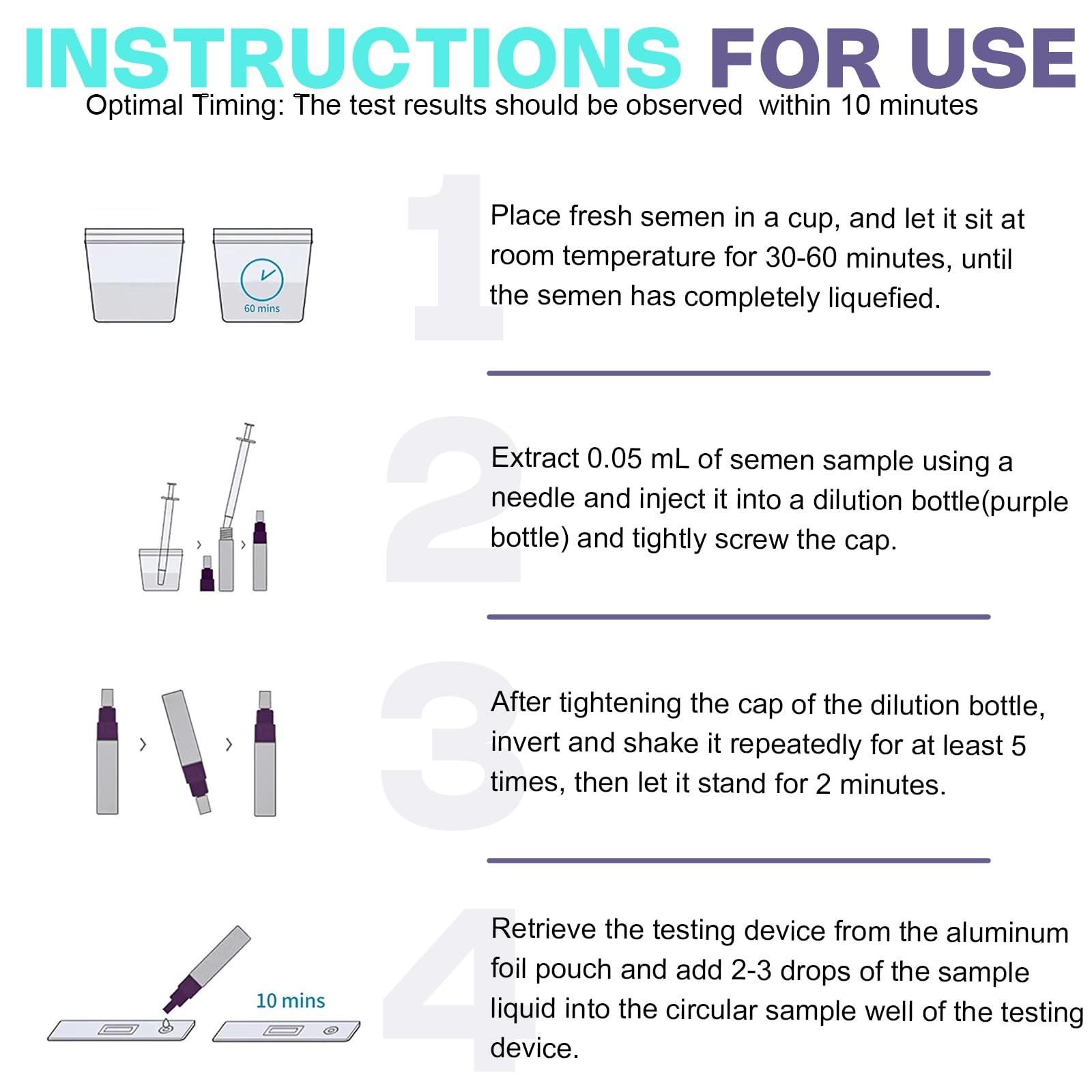 INSTRUCTIONS FOR USE
Optimal Timing: The test results should be observed within 10 minutes

60 mins

1
Place fresh semen in a cup, and let it sit at room temperature for 30-60 minutes, until the semen has completely liquefied.

2
Extract 0.05 mL of semen sample using a needle and inject it into a dilution bottle(purple bottle) and tightly screw the cap.

3
After tightening the cap of the dilution bottle, invert and shake it repeatedly for at least 5 times, then let it stand for 2 minutes.

10 mins

4
Retrieve the testing device from the aluminum foil pouch and add 2-3 drops of the sample liquid into the circular sample well of the testing device.