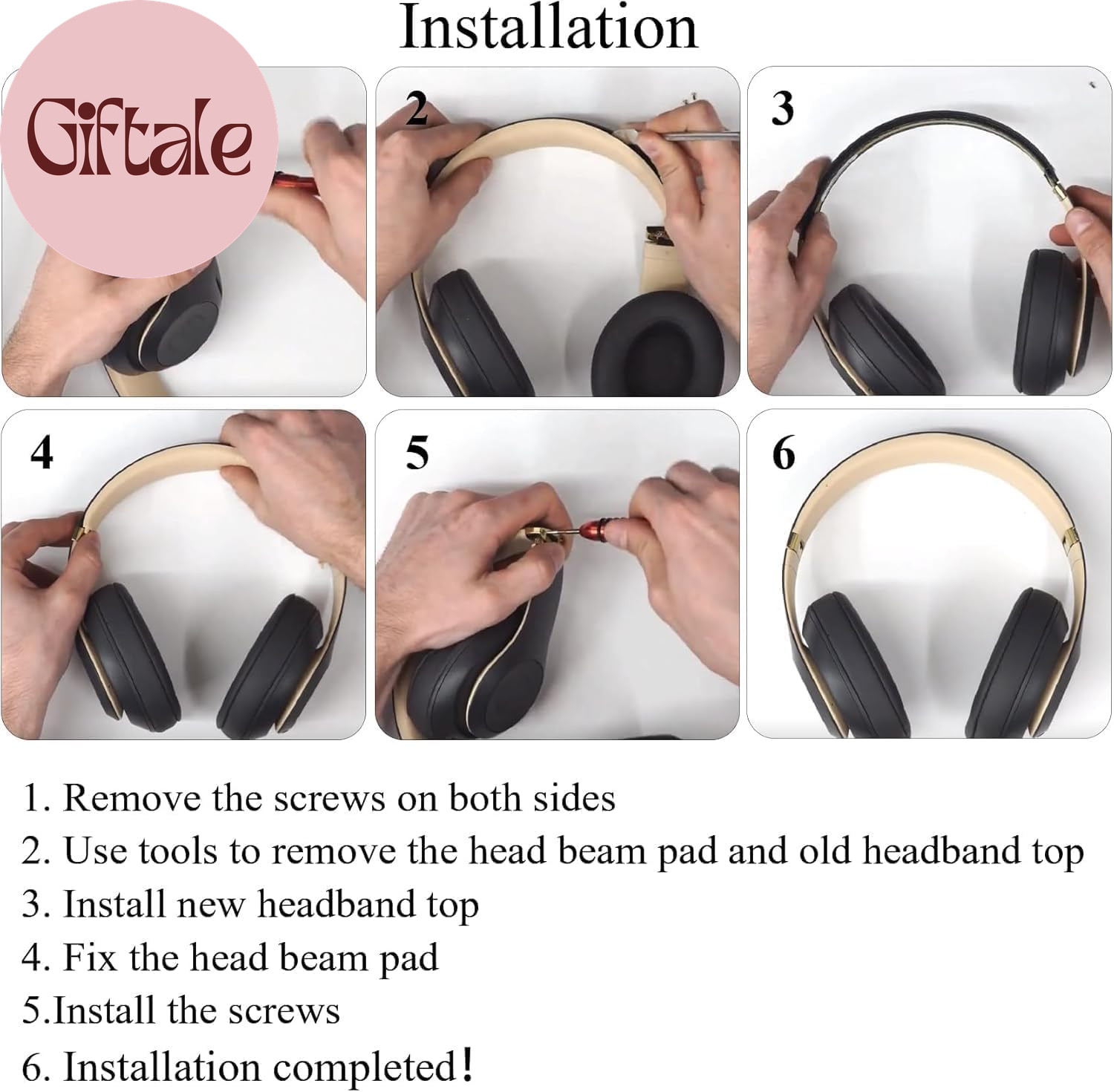 Installation

Giftale

2

3

4

5

6

1. Remove the screws on both sides

2. Use tools to remove the head beam pad and old headband top

3. Install new headband top

4. Fix the head beam pad

5.Install the screws

6. Installation completed!