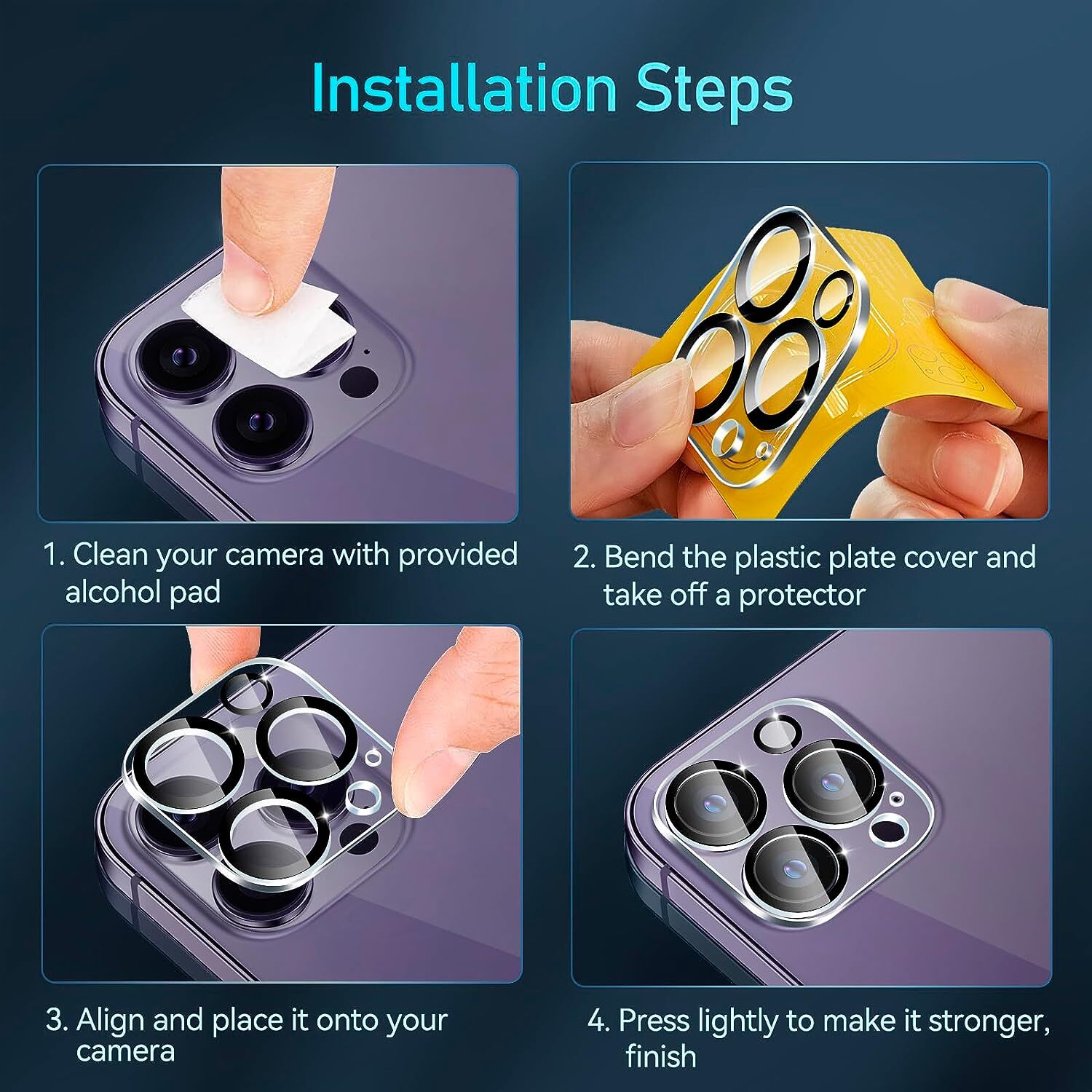 Installation Steps

1. Clean your camera with provided alcohol pad

2. Bend the plastic plate cover and take off a protector

3. Align and place it onto your camera

4. Press lightly to make it stronger, finish