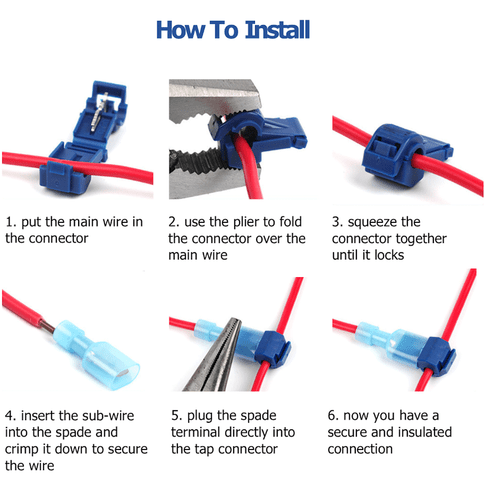 How To Install

1. put the main wire in the connector

2. use the plier to fold the connector over the main wire

3. squeeze the connector together until it locks

4. insert the sub-wire into the spade and crimp it down to secure the wire

5. plug the spade terminal directly into the tap connector

6. now you have a secure and insulated connection