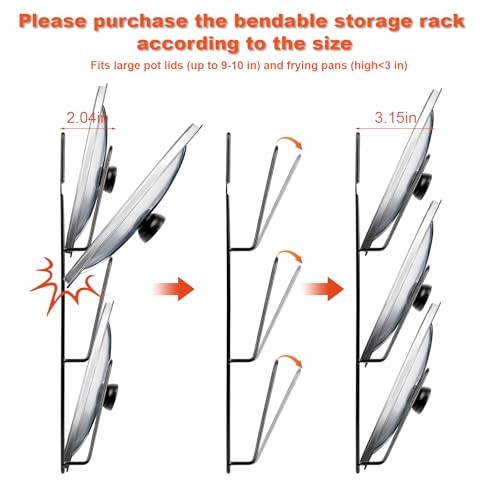 Please purchase the bendable storage rack according to the size

Fits large pot lids (up to 9-10 in) and frying pans (high<3 in)

2.04in

3.15in