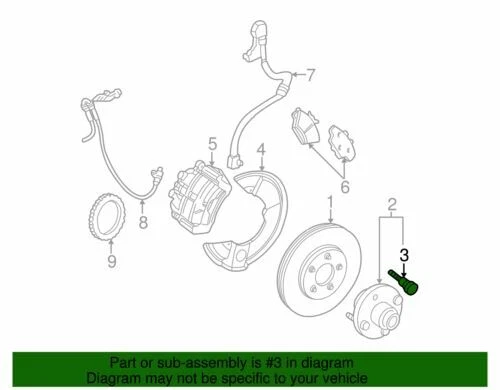 7

5

4

6

8

1

2

9

3

Part or sub-assembly is #3 in diagram
Diagram may not be specific to your vehicle