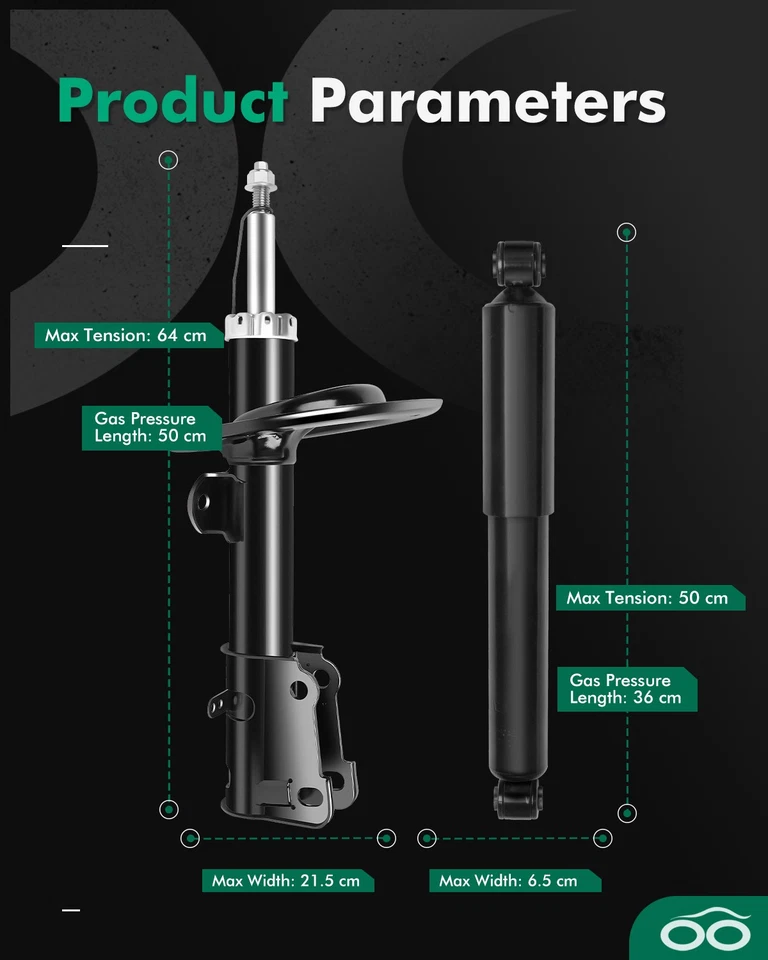 Product Parameters

Max Tension: 64 cm

Gas Pressure Length: 50 cm

Max Tension: 50 cm

Gas Pressure Length: 36 cm

Max Width: 21.5 cm

Max Width: 6.5 cm