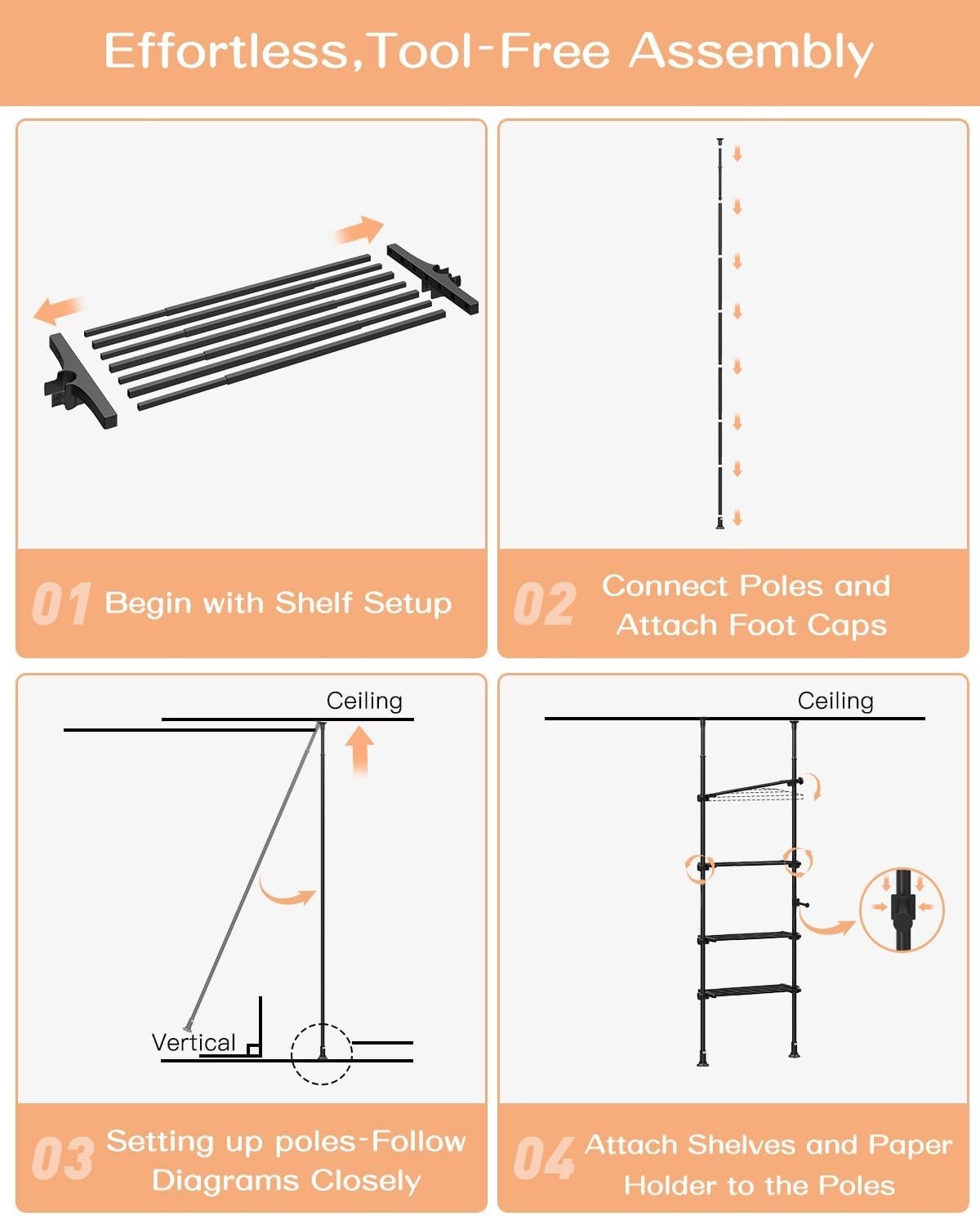 Effortless,Tool-Free Assembly

01 Begin with Shelf Setup

02 Connect Poles and Attach Foot Caps

Ceiling

Vertical

03 Setting up poles-Follow Diagrams Closely

Ceiling

04 Attach Shelves and Paper Holder to the Poles