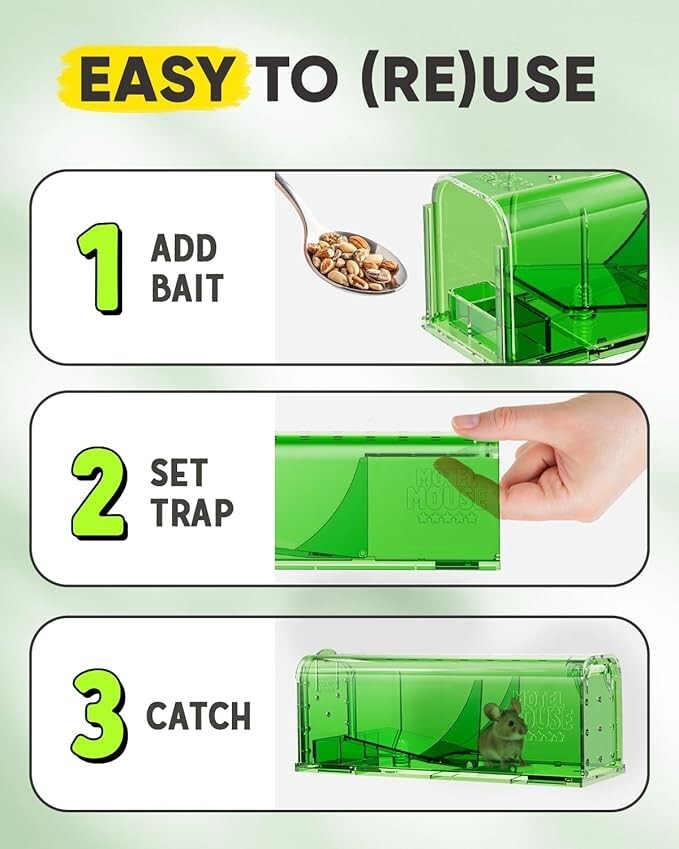 EASY TO (RE)USE

1 ADD BAIT

2 SET TRAP

MOTEL MOUSE

3 CATCH

MOTEL MOUSE