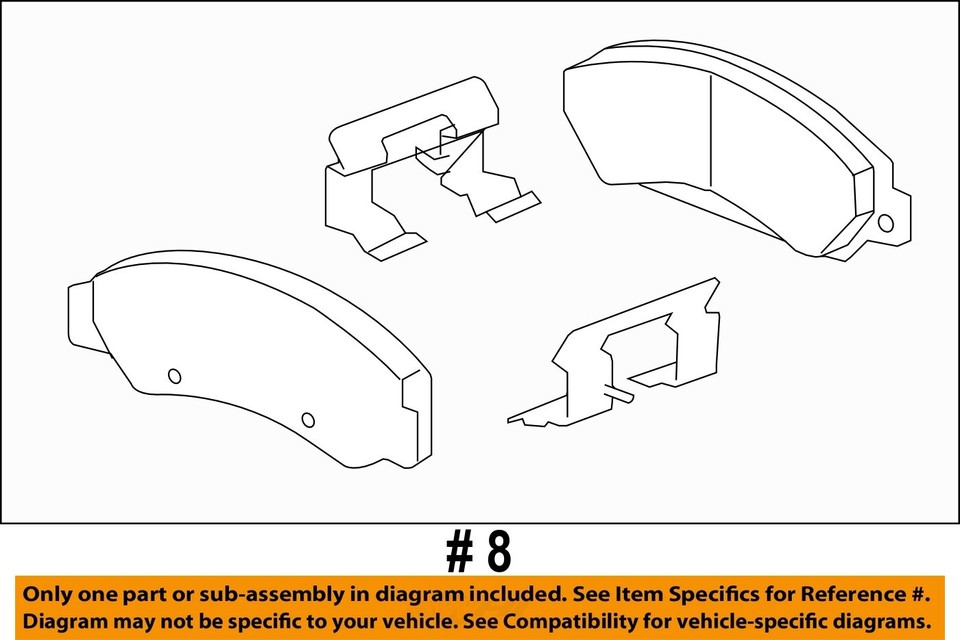 # 8

Only one part or sub-assembly in diagram included. See Item Specifics for Reference #. Diagram may not be specific to your vehicle. See Compatibility for vehicle-specific diagrams.