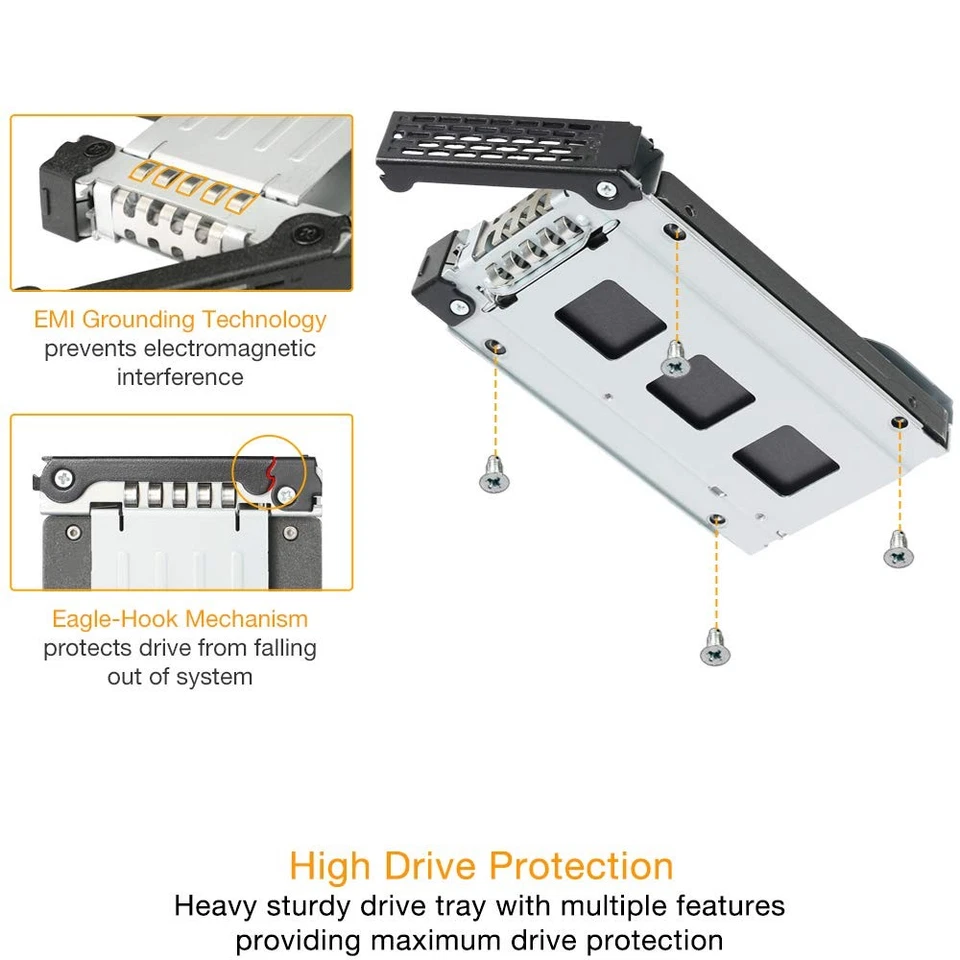 EMI Grounding Technology
prevents electromagnetic interference

Eagle-Hook Mechanism
protects drive from falling out of system

High Drive Protection
Heavy sturdy drive tray with multiple features providing maximum drive protection