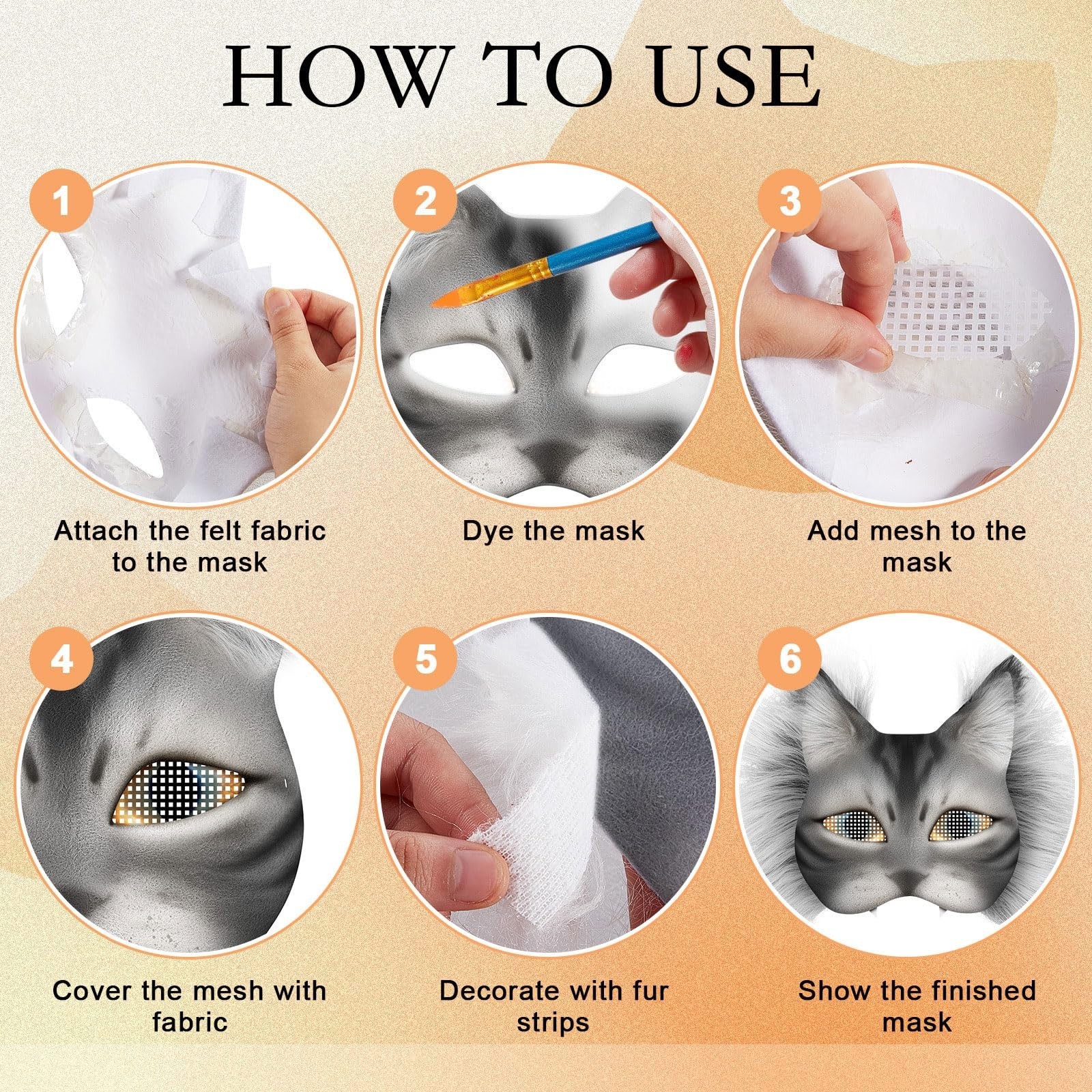 HOW TO USE

1

Attach the felt fabric to the mask

2

Dye the mask

3

Add mesh to the mask

4

Cover the mesh with fabric

5

Decorate with fur strips

6

Show the finished mask