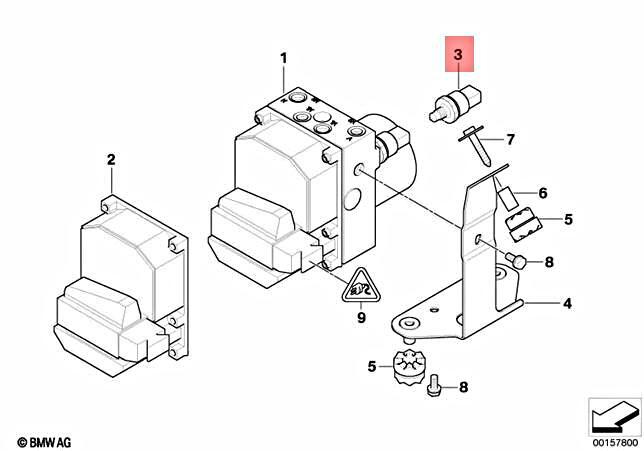 1
3
2
7
6
5
8
9
4
5
8
© BMW AG
00157800