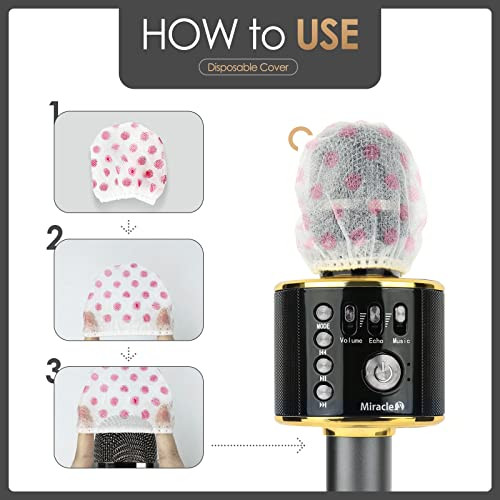 HOW to USE

Disposable Cover

1

2

3

MODE

Volume Echo Music

Miracle