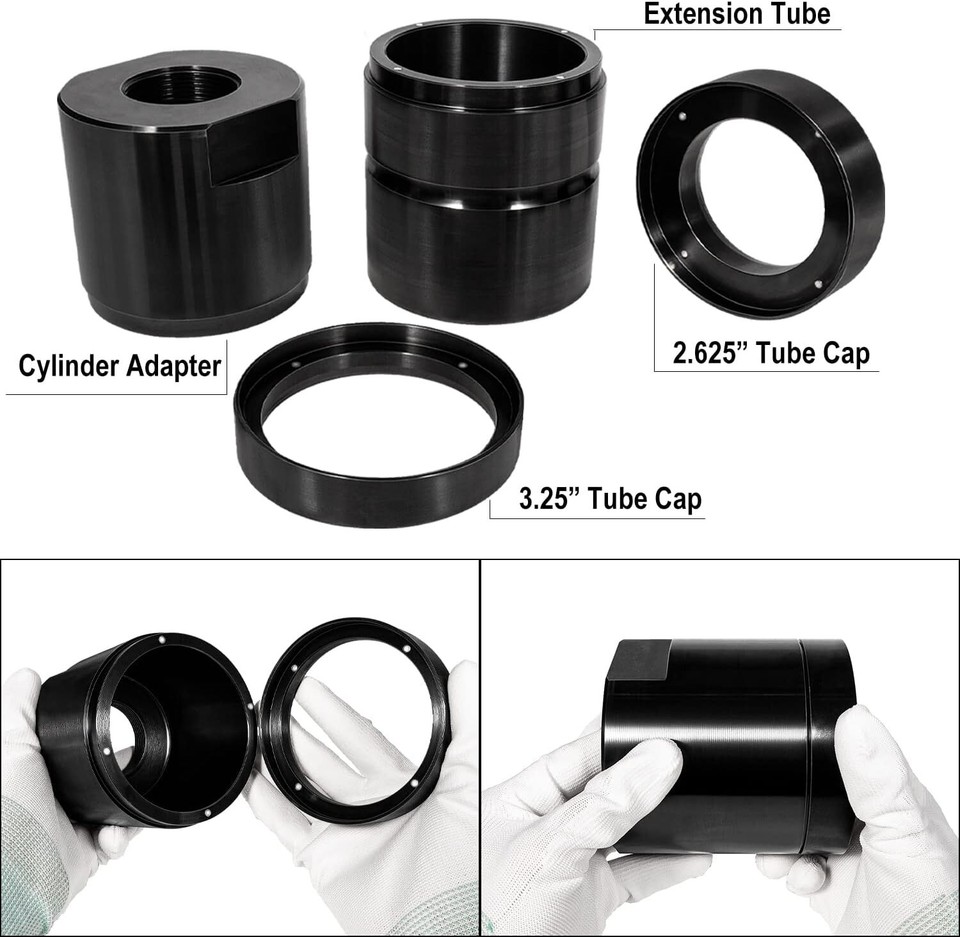 Extension Tube

Cylinder Adapter

2.625” Tube Cap

3.25” Tube Cap