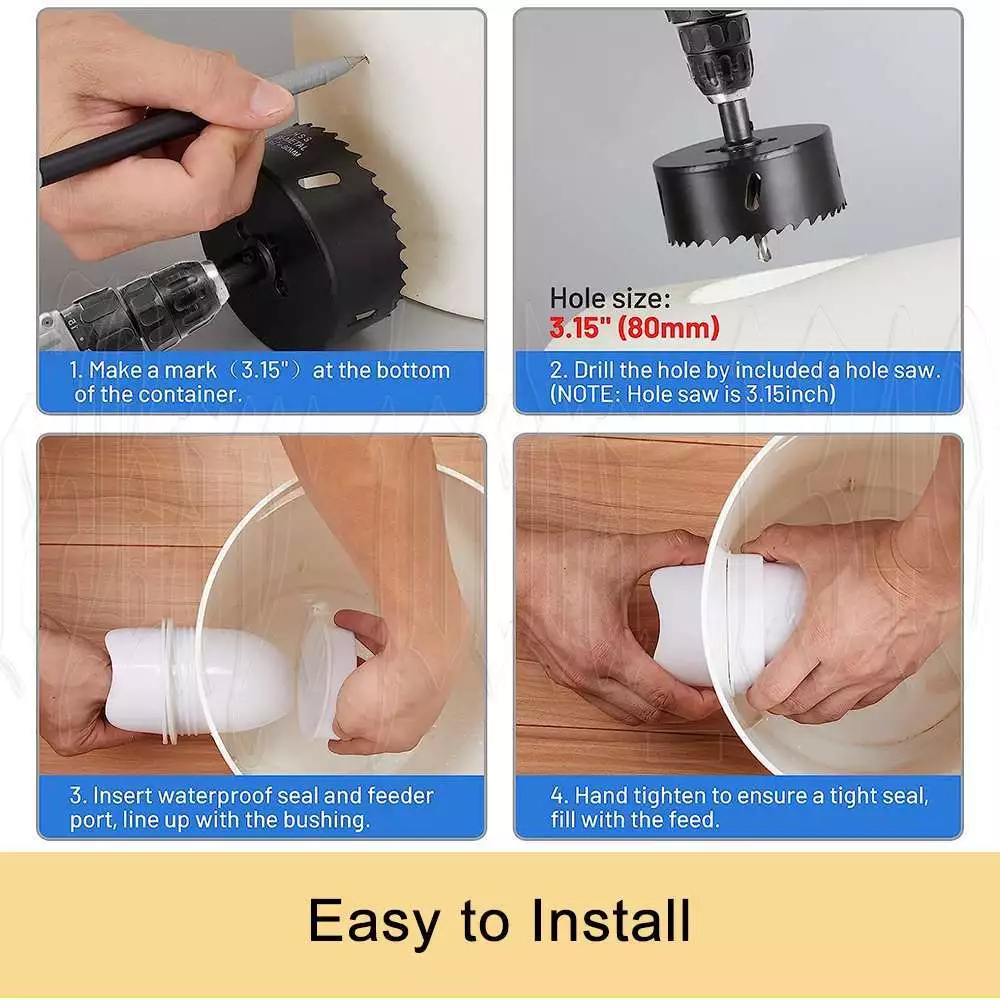 1. Make a mark（3.15"）at the bottom of the container.

Hole size:
3.15" (80mm)

2. Drill the hole by included a hole saw. (NOTE: Hole saw is 3.15inch)

3. Insert waterproof seal and feeder port, line up with the bushing.

4. Hand tighten to ensure a tight seal, fill with the feed.

Easy to Install