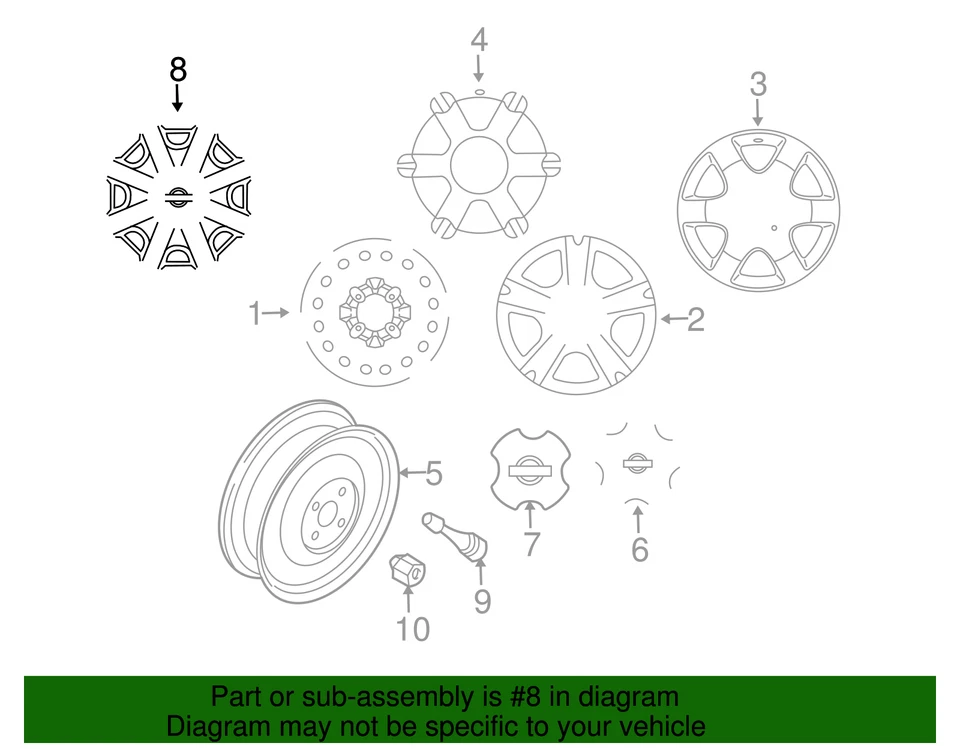 8
4
3
1
2
5
7
6
9
10

Part or sub-assembly is #8 in diagram
Diagram may not be specific to your vehicle