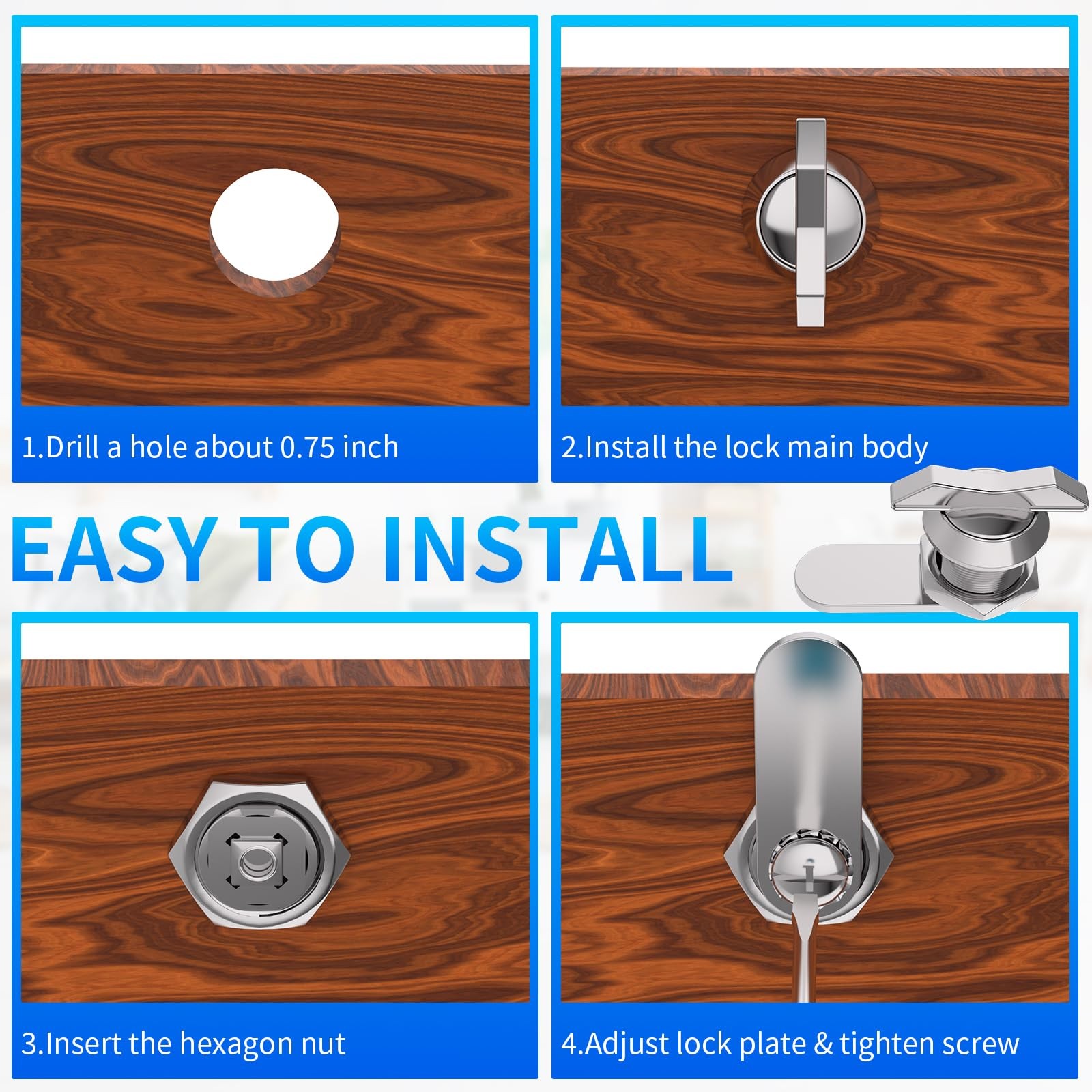 1.Drill a hole about 0.75 inch

2.Install the lock main body

EASY TO INSTALL

3.Insert the hexagon nut

4.Adjust lock plate & tighten screw