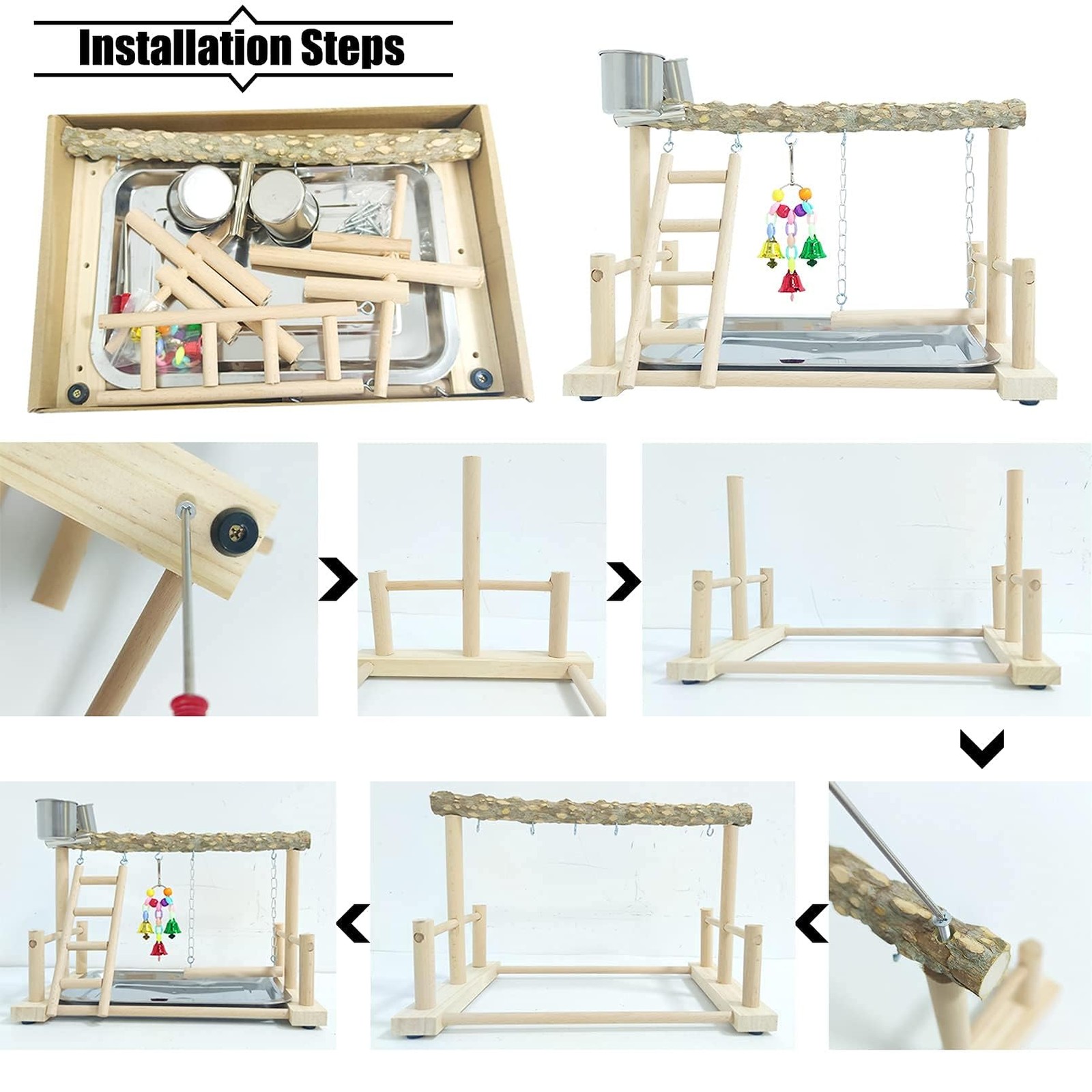 Installation Steps