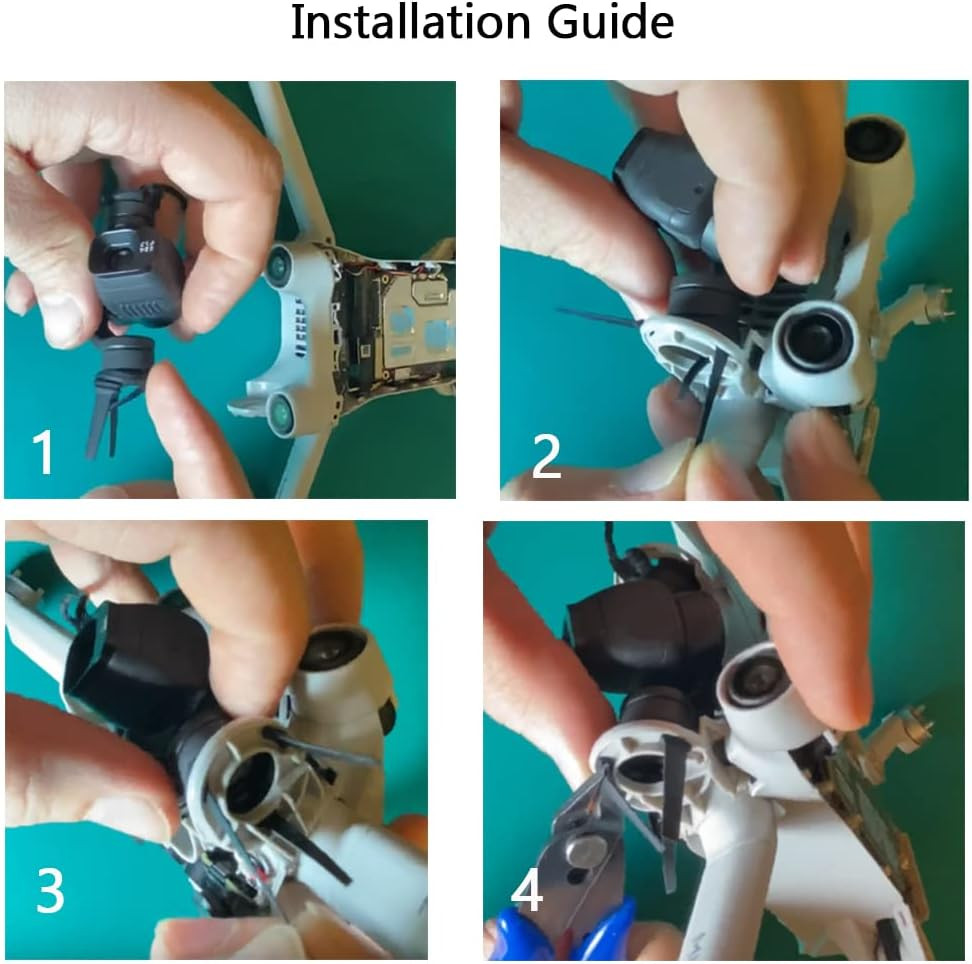 Installation Guide

1

2

3

4