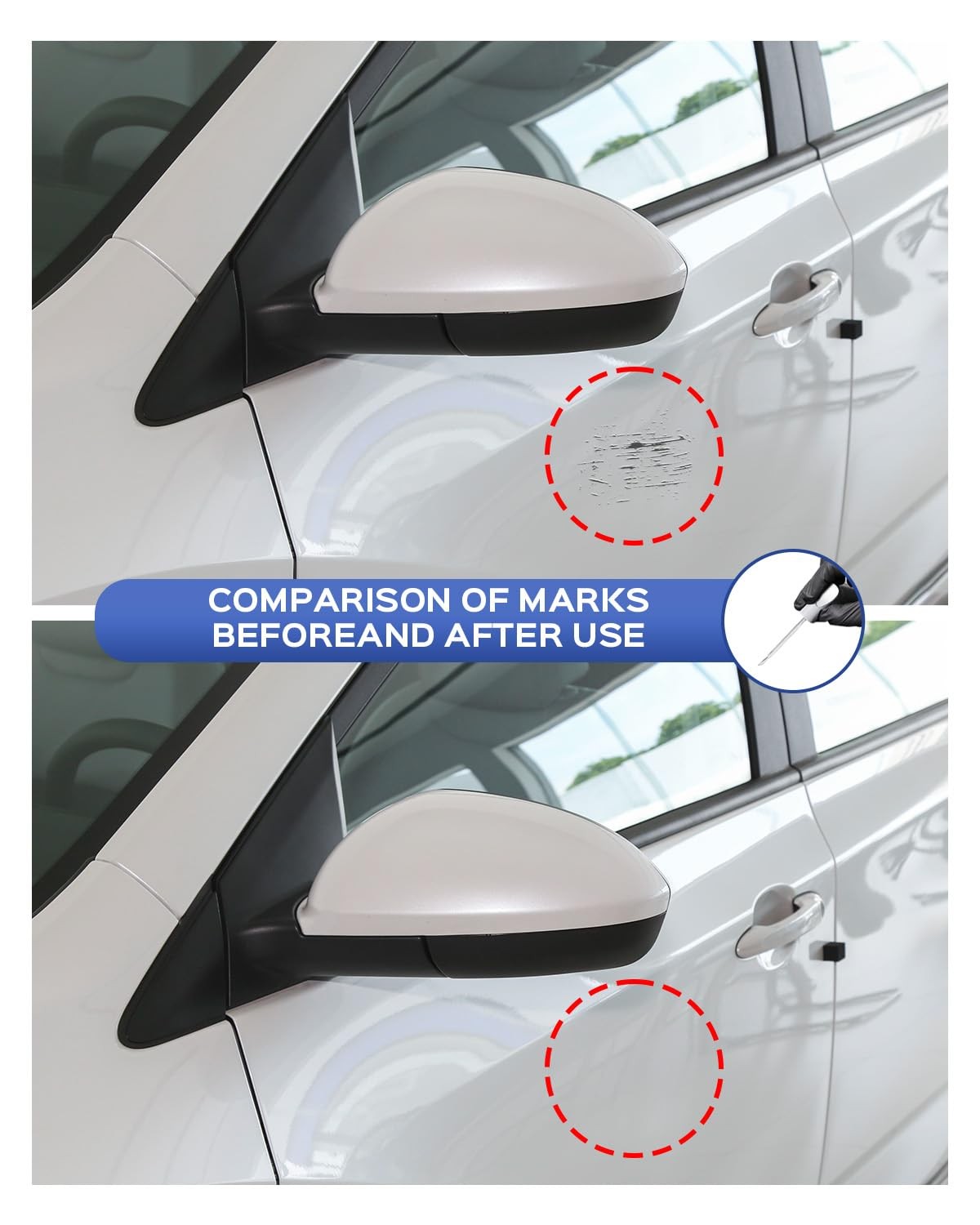 COMPARISON OF MARKS BEFOREAND AFTER USE