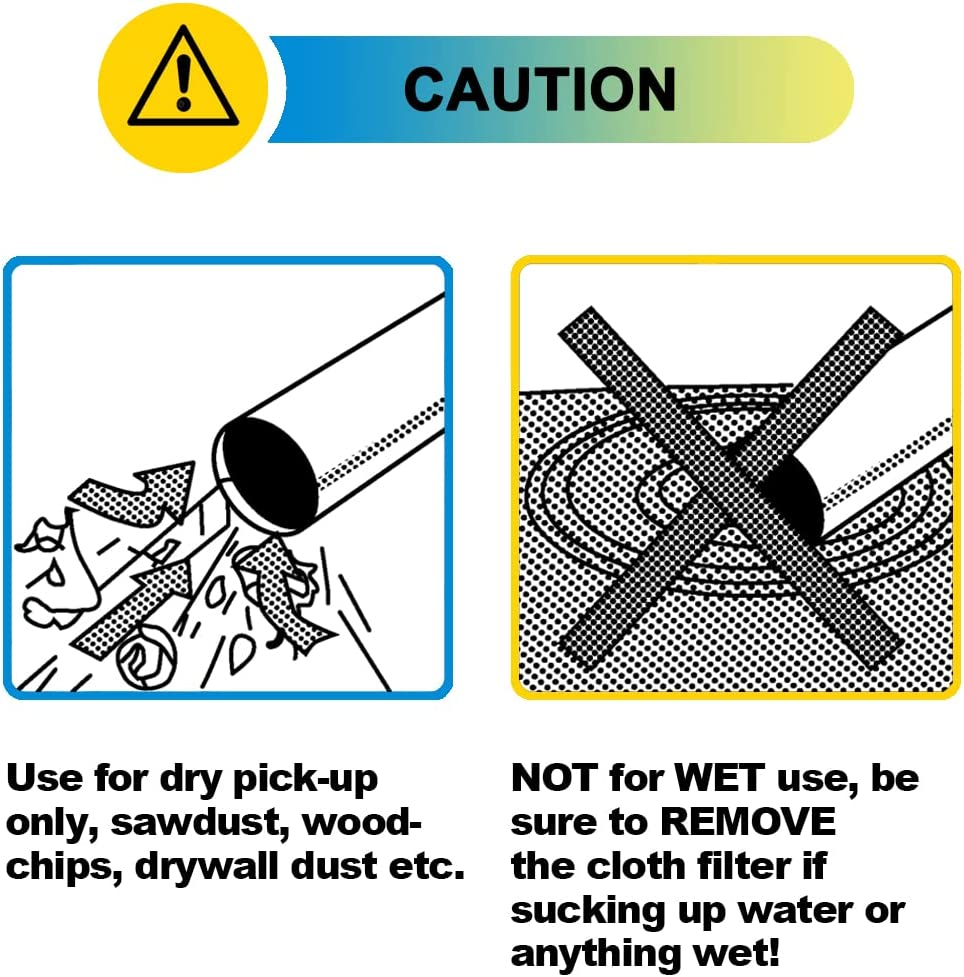 CAUTION

Use for dry pick-up only, sawdust, woodchips, drywall dust etc.

NOT for WET use, be sure to REMOVE the cloth filter if sucking up water or anything wet!