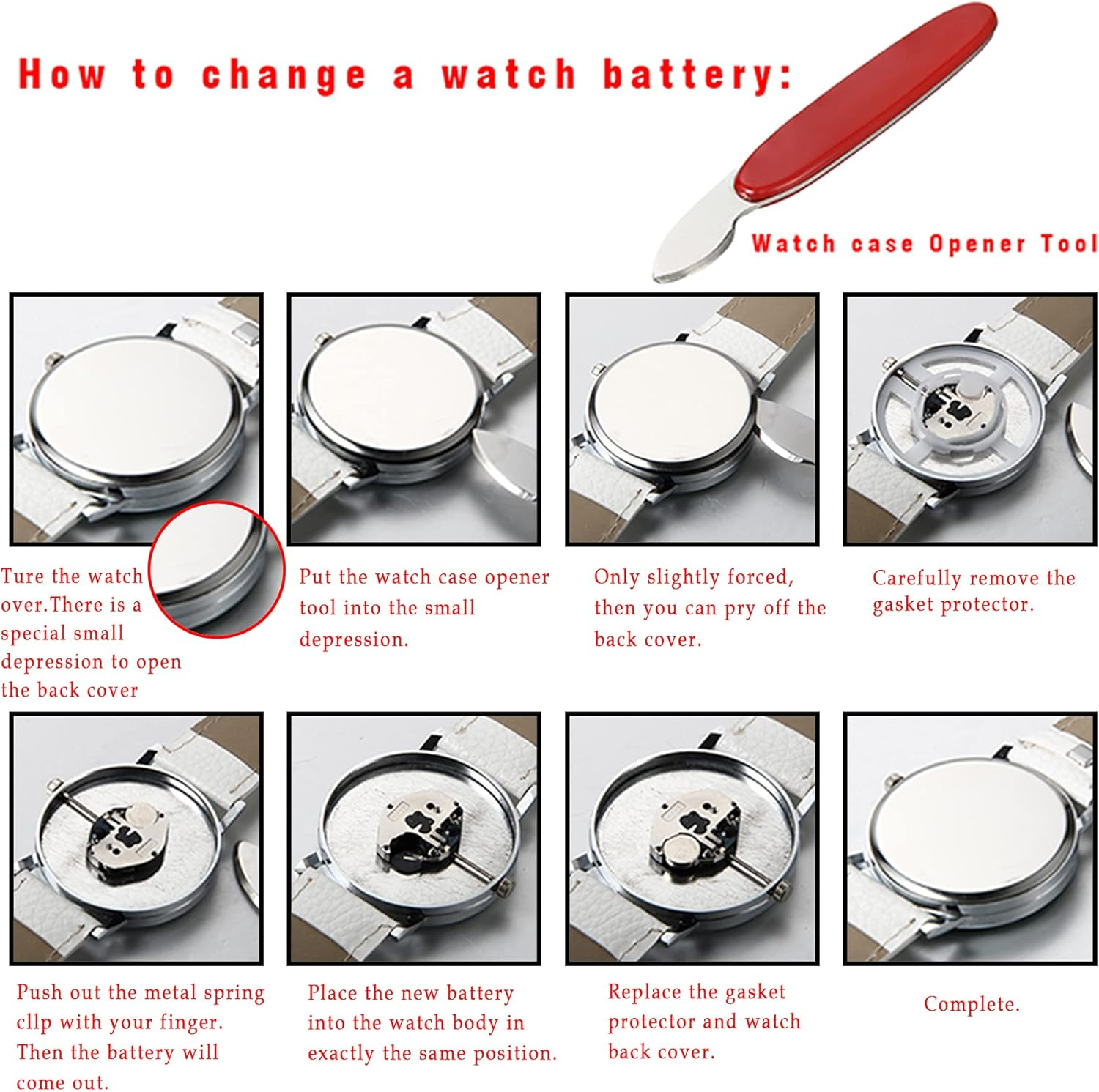 How to change a watch battery:

Watch case Opener Tool

Ture the watch over.There is a special small depression to open the back cover

Put the watch case opener tool into the small depression.

Only slightly forced, then you can pry off the back cover.

Carefully remove the gasket protector.

Push out the metal spring cllp with your finger. Then the battery will come out.

Place the new battery into the watch body in exactly the same position.

Replace the gasket protector and watch back cover.

Complete.