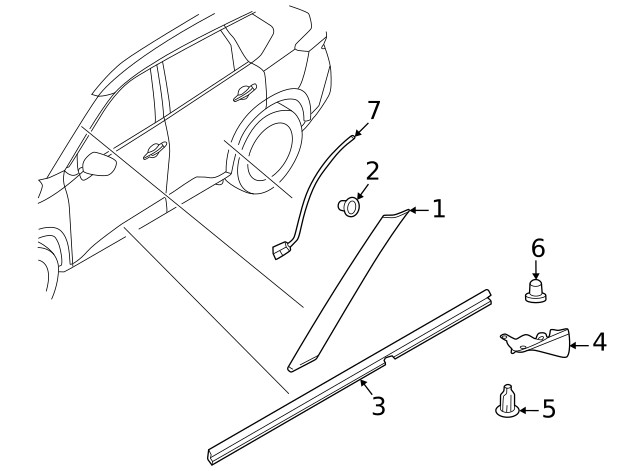 7
2
1
6
4
3
5