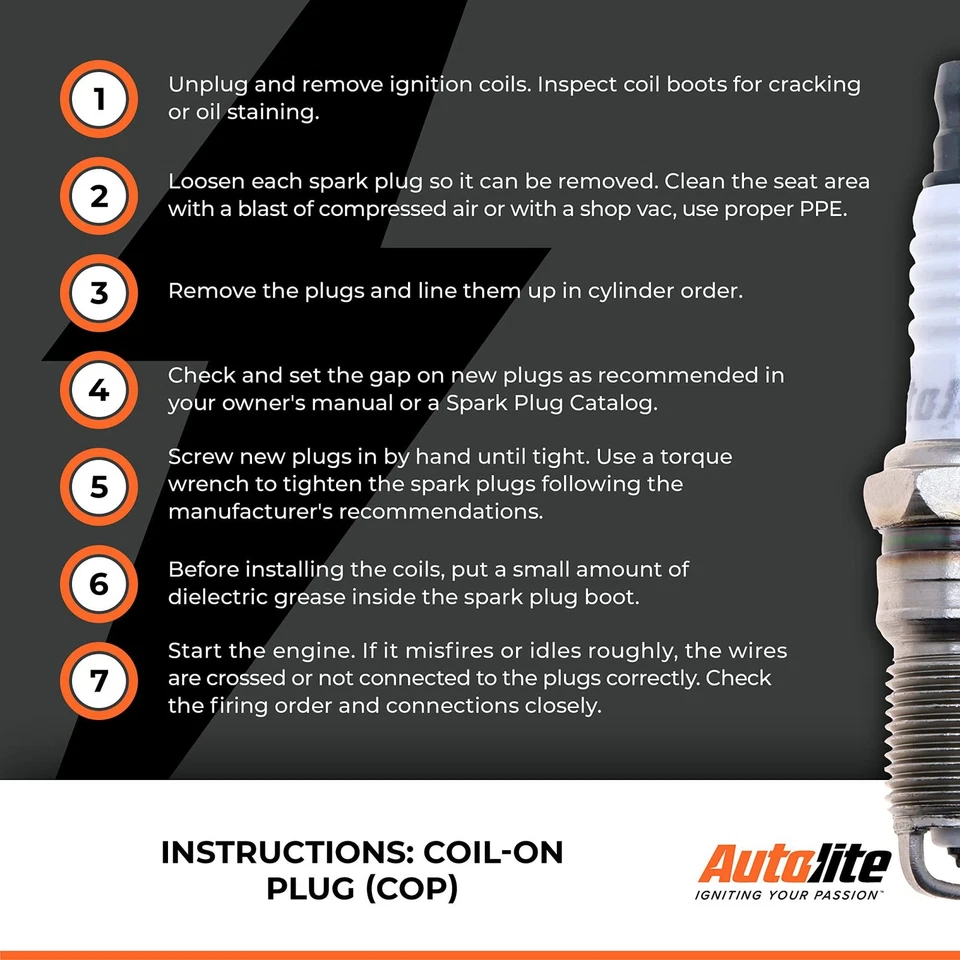 1 Unplug and remove ignition coils. Inspect coil boots for cracking or oil staining.

2 Loosen each spark plug so it can be removed. Clean the seat area with a blast of compressed air or with a shop vac, use proper PPE.

3 Remove the plugs and line them up in cylinder order.

4 Check and set the gap on new plugs as recommended in your owner's manual or a Spark Plug Catalog.

5 Screw new plugs in by hand until tight. Use a torque wrench to tighten the spark plugs following the manufacturer's recommendations.

6 Before installing the coils, put a small amount of dielectric grease inside the spark plug boot.

7 Start the engine. If it misfires or idles roughly, the wires are crossed or not connected to the plugs correctly. Check the firing order and connections closely.

INSTRUCTIONS: COIL-ON PLUG (COP)

Autolite
IGNITING YOUR PASSION™