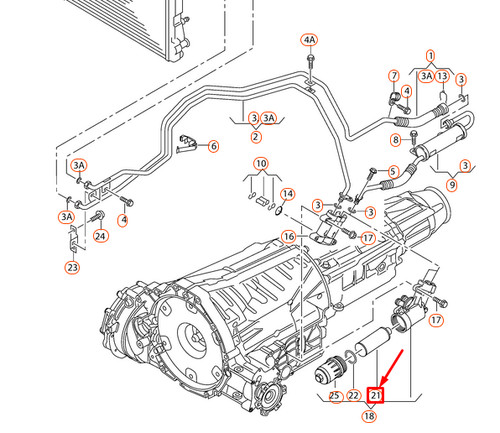 4A
1
7
3A
13
3
4
3
3A
2
8
6
3A
10
5
3
9
14
3
3
3A
4
24
16
17
23
17
25
22
21
18