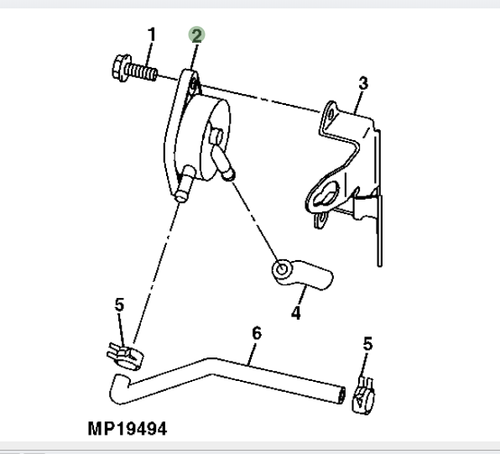 1
2
3
4
5
6
5
MP19494