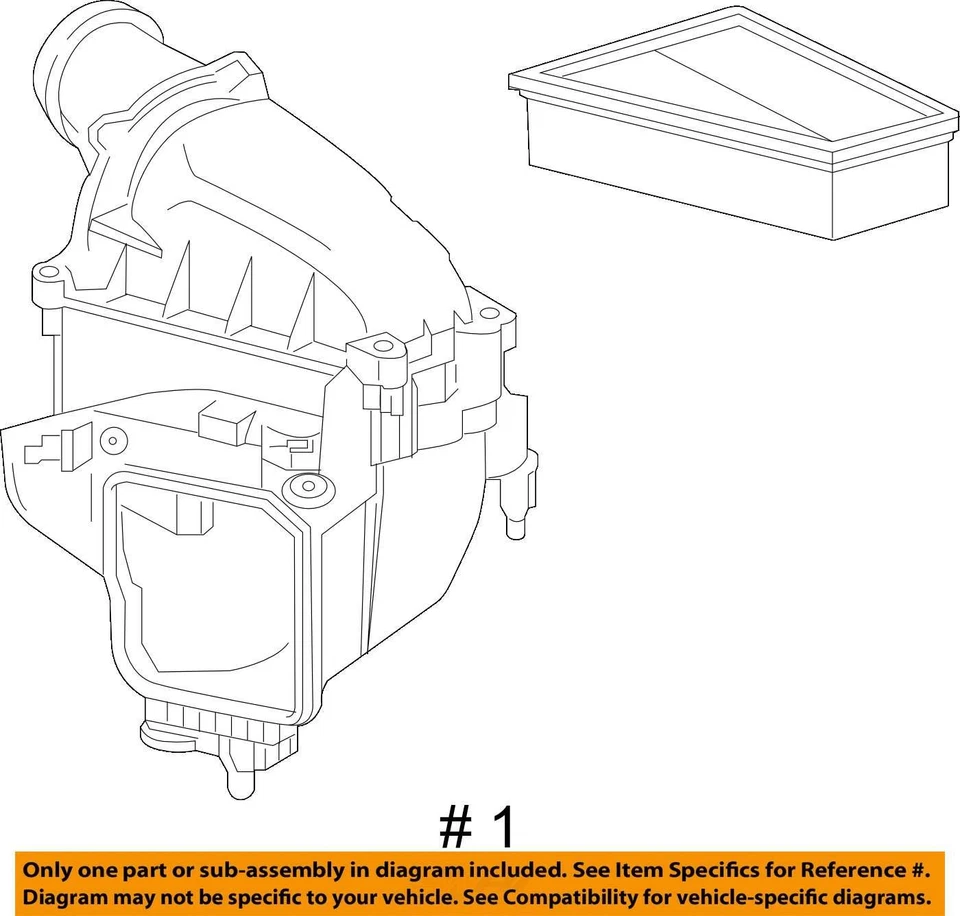 # 1

Only one part or sub-assembly in diagram included. See Item Specifics for Reference #. Diagram may not be specific to your vehicle. See Compatibility for vehicle-specific diagrams.