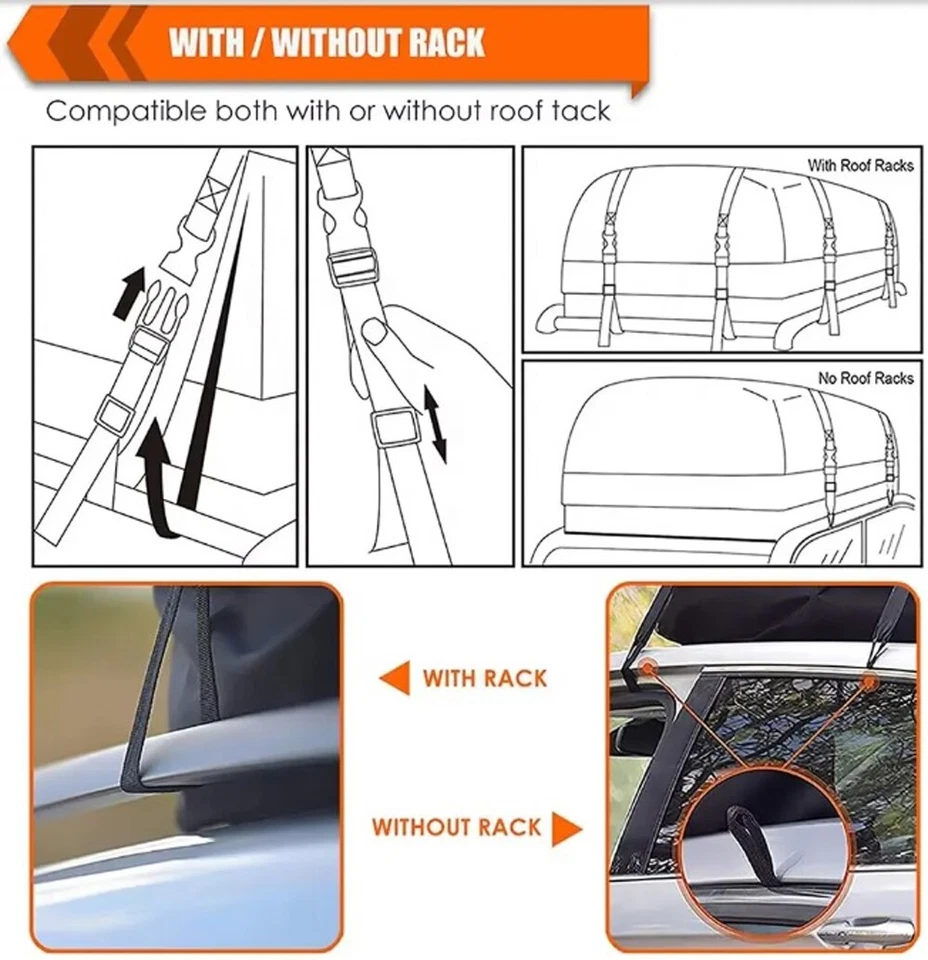 WITH / WITHOUT RACK

Compatible both with or without roof tack

With Roof Racks

No Roof Racks

WITH RACK

WITHOUT RACK