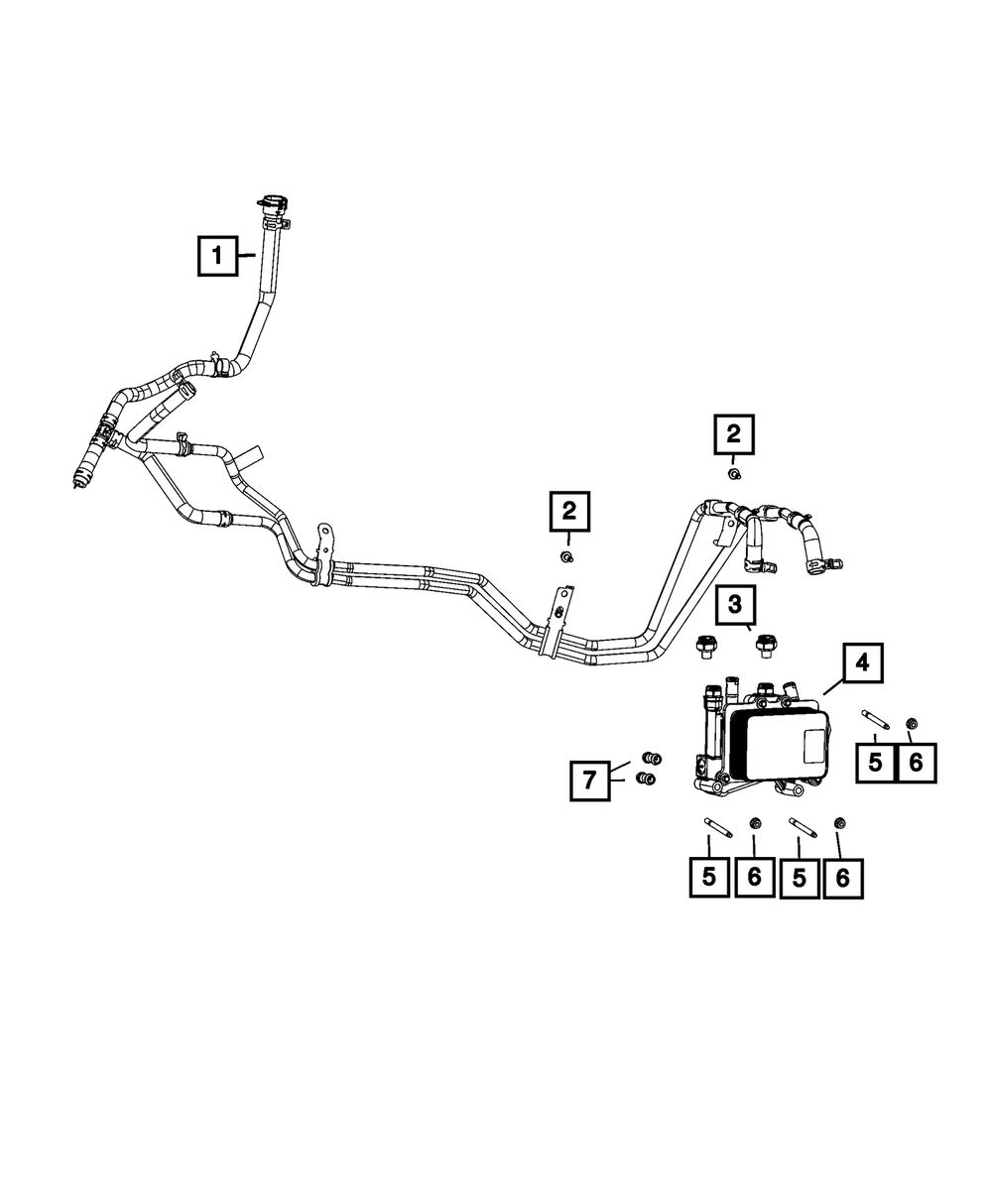 1
2
2
3
4
5
6
7
5
6
5
6