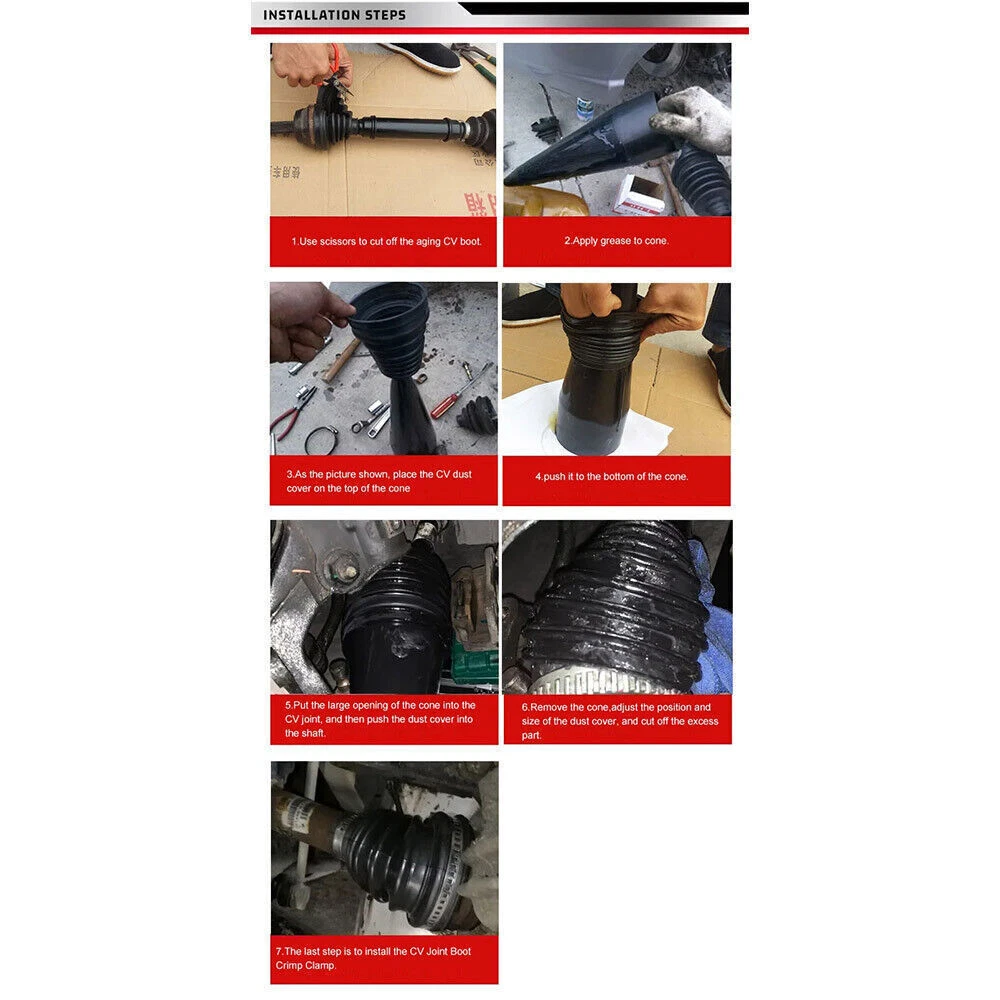 INSTALLATION STEPS

1.Use scissors to cut off the aging CV boot.

2.Apply grease to cone.

3.As the picture shown, place the CV dust cover on the top of the cone

4.push it to the bottom of the cone.

5.Put the large opening of the cone into the CV joint, and then push the dust cover into the shaft.

6.Remove the cone,adjust the position and size of the dust cover, and cut off the excess part.

7.The last step is to install the CV Joint Boot Crimp Clamp.