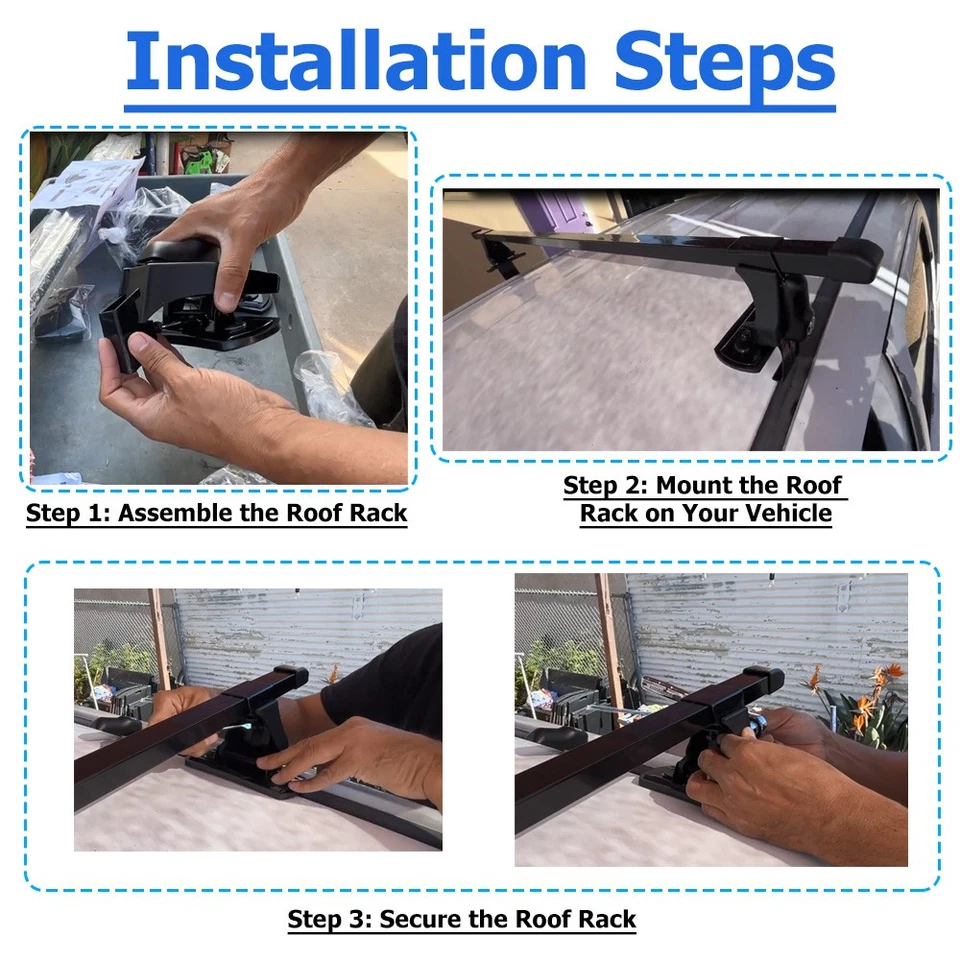 Installation Steps

Step 1: Assemble the Roof Rack

Step 2: Mount the Roof Rack on Your Vehicle

Step 3: Secure the Roof Rack