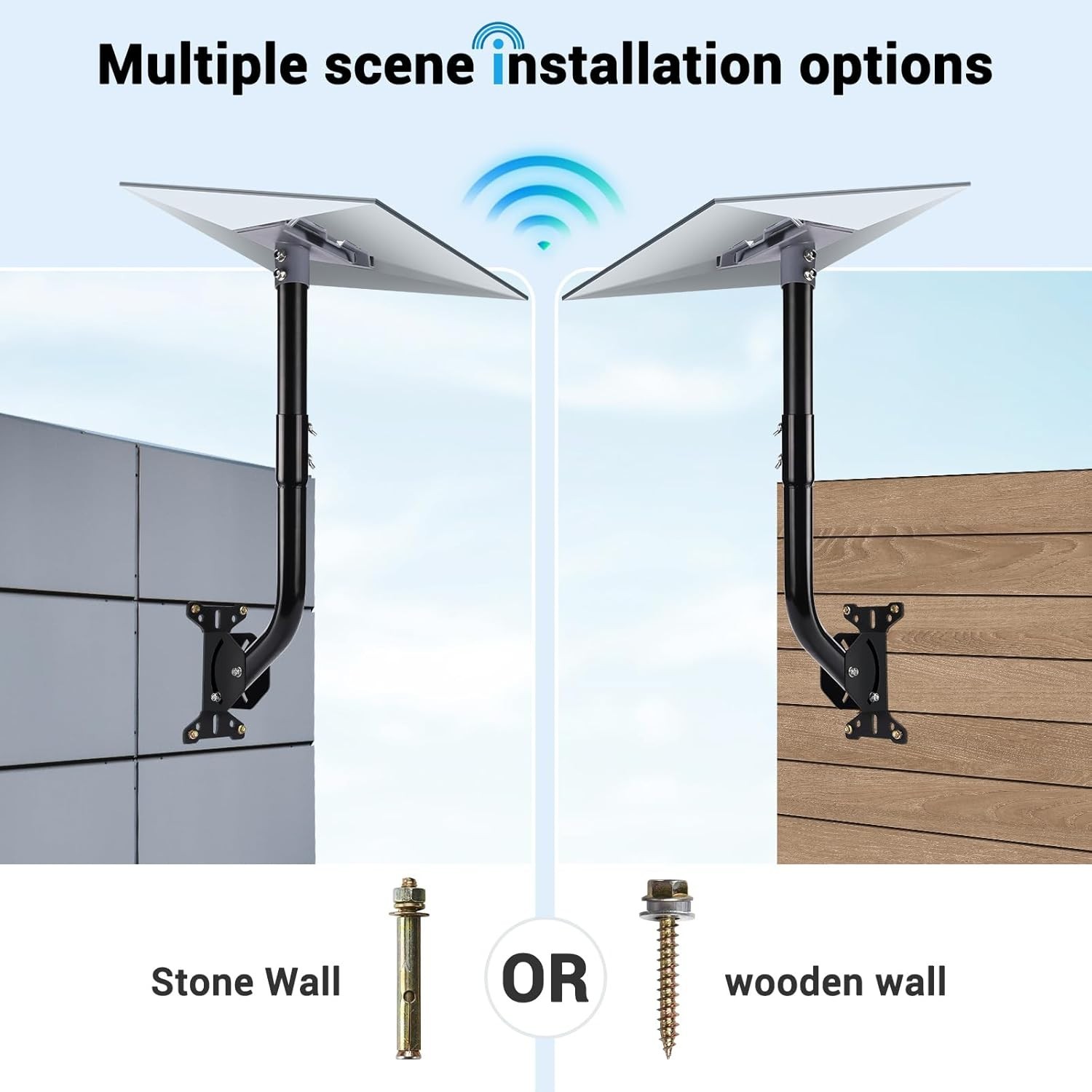 Multiple scene installation options

Stone Wall

OR

wooden wall