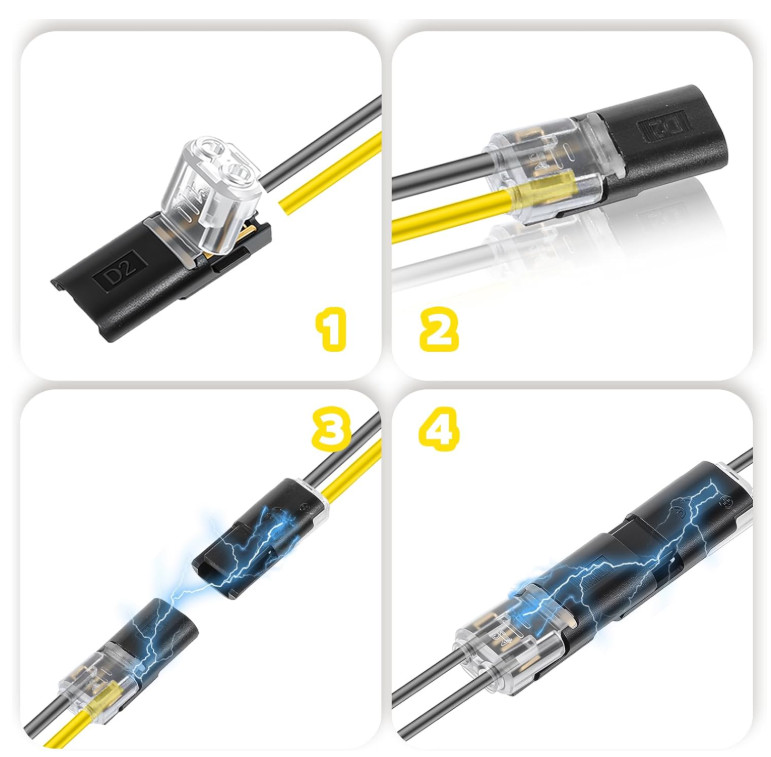 D2

1

D2

2

3

4