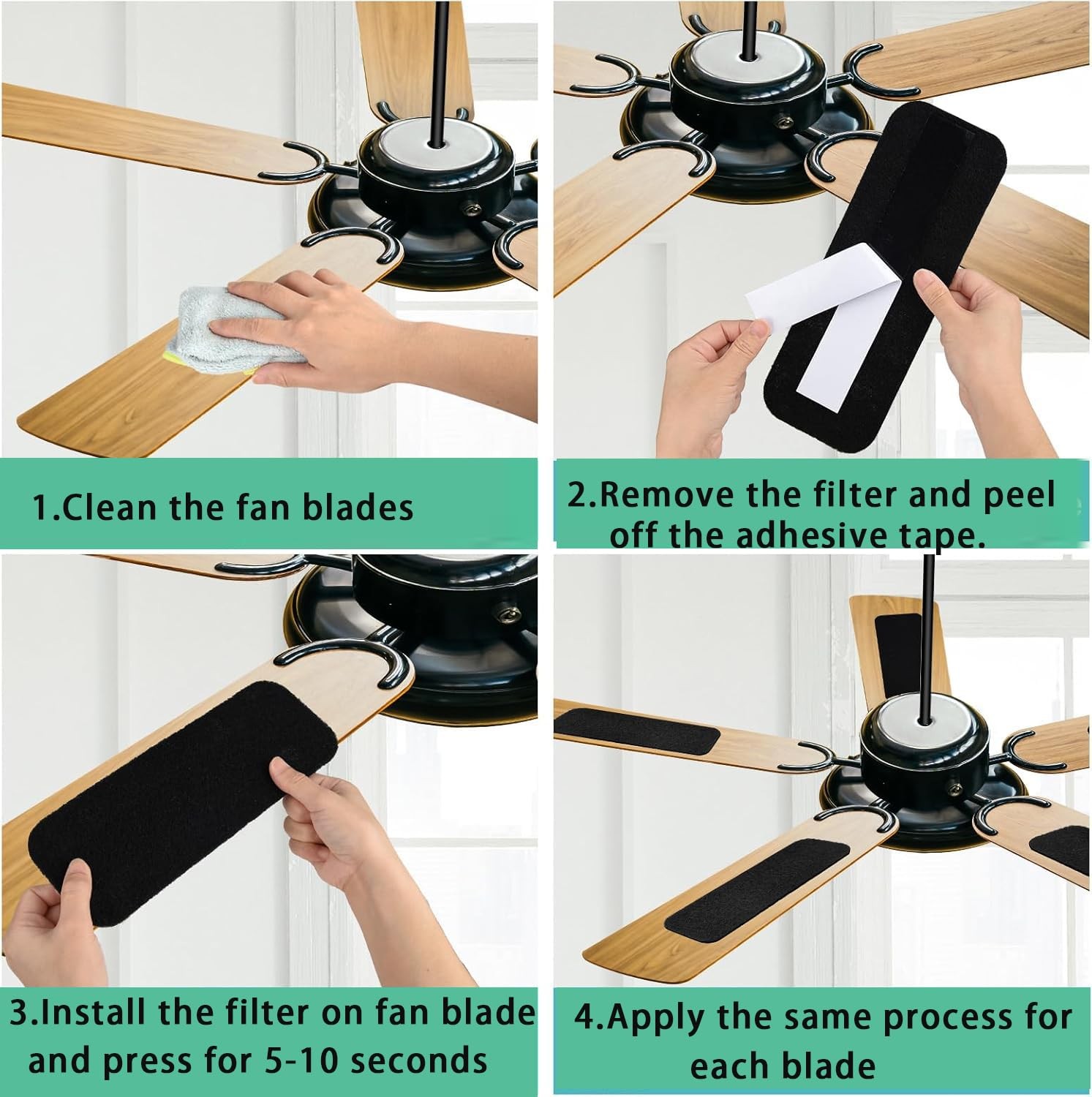 1.Clean the fan blades

2.Remove the filter and peel off the adhesive tape.

3.Install the filter on fan blade and press for 5-10 seconds

4.Apply the same process for each blade