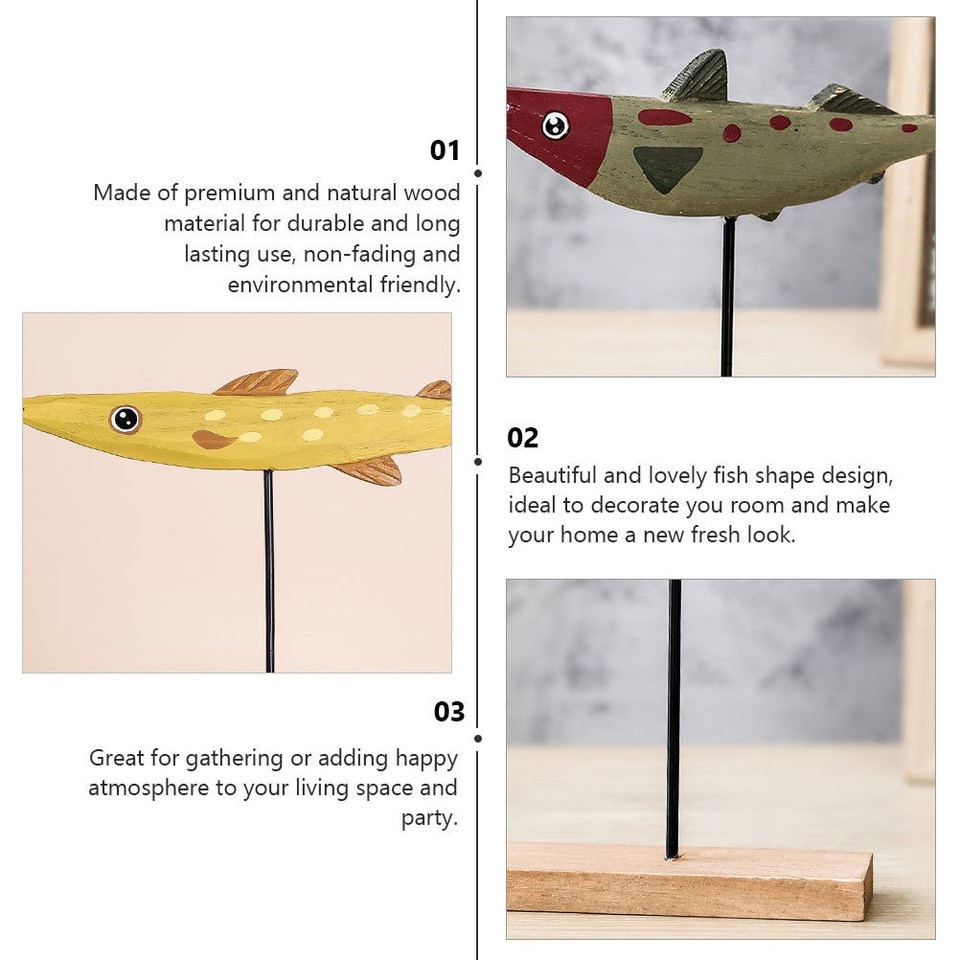 01

Made of premium and natural wood material for durable and long lasting use, non-fading and environmental friendly.

02

Beautiful and lovely fish shape design, ideal to decorate you room and make your home a new fresh look.

03

Great for gathering or adding happy atmosphere to your living space and party.