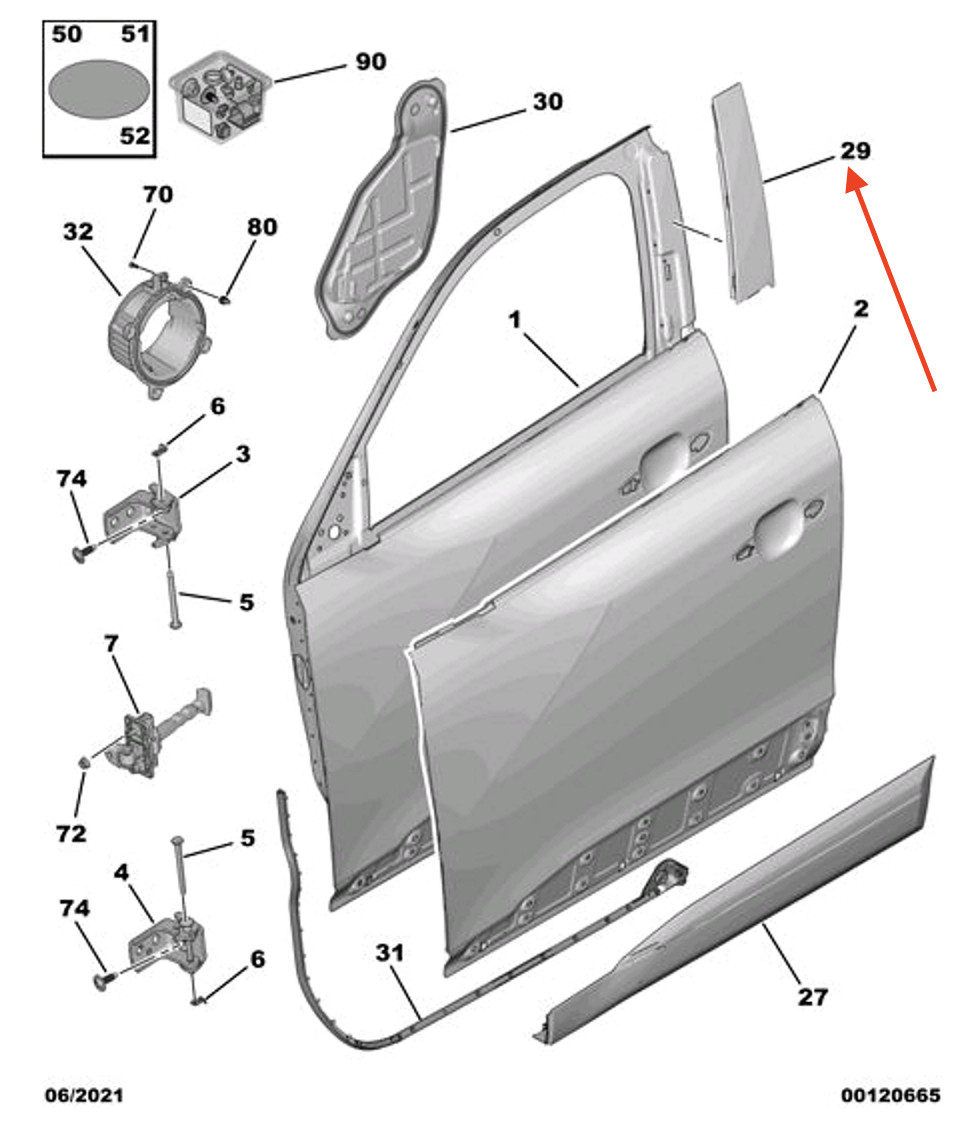 50 51
52
90
30
29
70
32
80
1
2
6
3
74
5
7
72
5
4
74
6
31
27
06/2021
00120665