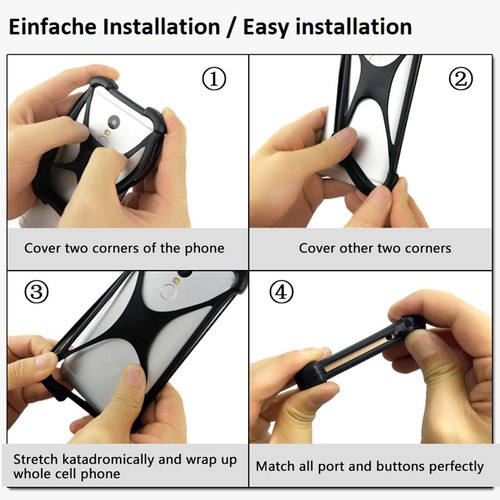 Einfache Installation / Easy installation

①

Cover two corners of the phone

②

Cover other two corners

③

Stretch katadromically and wrap up whole cell phone

④

Match all port and buttons perfectly